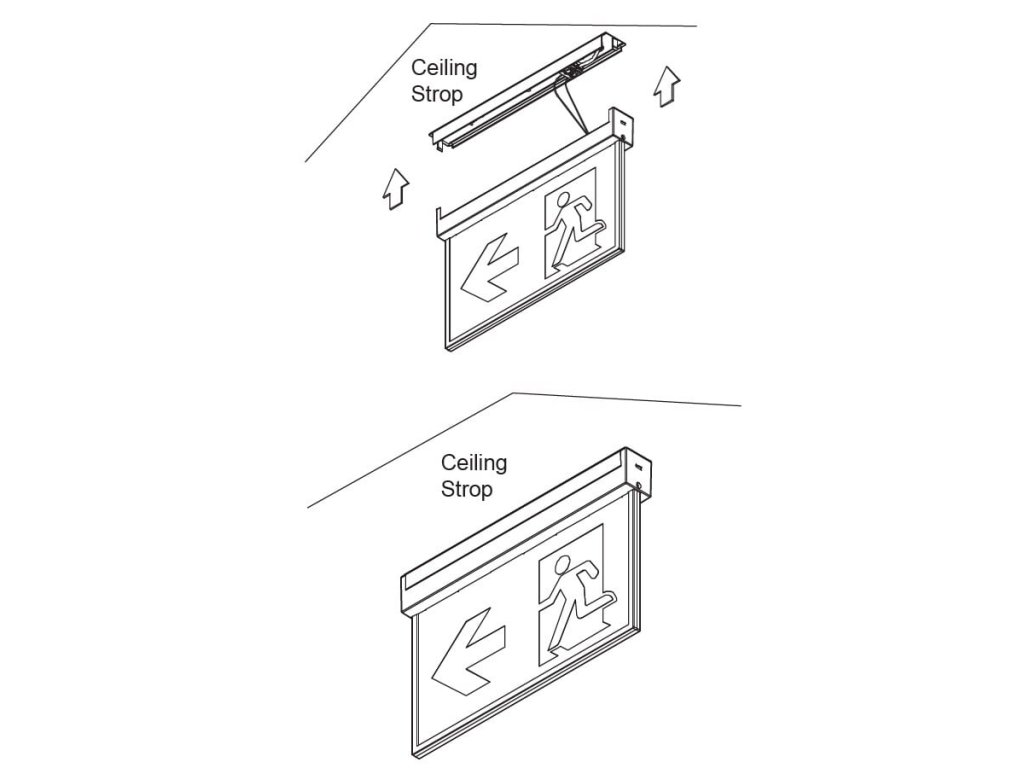 Ceiling Strop

Ceiling Strop