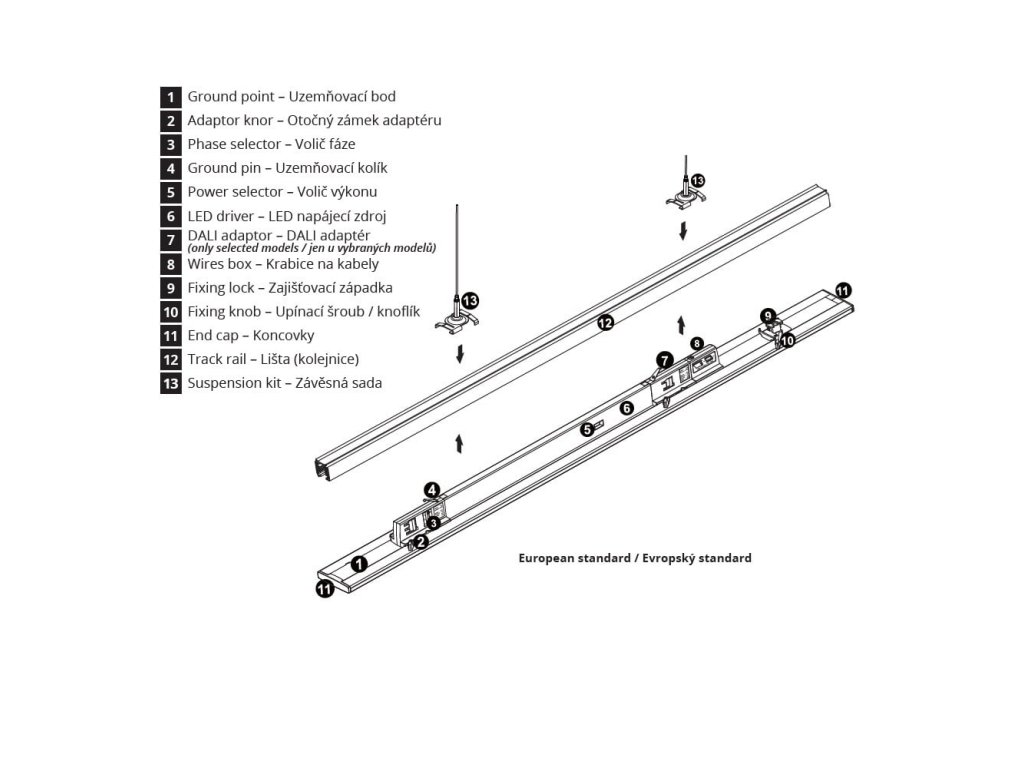 1 Ground point – Uzemňovací bod
2 Adaptor knor – Otočný zámek adaptéru
3 Phase selector – Volič fáze
4 Ground pin – Uzemňovací kolík
5 Power selector – Volič výkonu
6 LED driver – LED napájecí zdroj
7 DALI adaptor – DALI adaptér
(only selected models / jen u vybraných modelů)
8 Wires box – Krabice na kabely
9 Fixing lock – Zajišťovací západka
10 Fixing knob – Upínací šroub / knoflík
11 End cap – Koncovky
12 Track rail – Lišta (kolejnice)
13 Suspension kit – Závěsná sada

13
13
12
11
9
10
8
7
6
5
4
3
2
1
11

European standard / Evropský standard