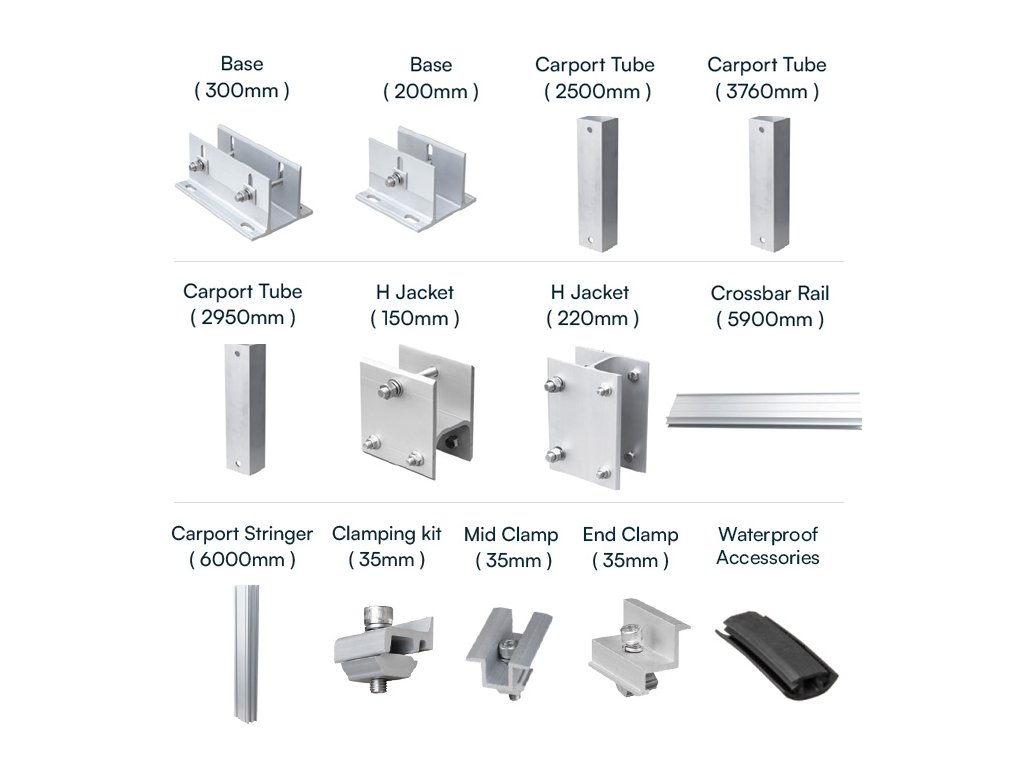 Base
( 300mm )

Base
( 200mm )

Carport Tube
( 2500mm )

Carport Tube
( 3760mm )

Carport Tube
( 2950mm )

H Jacket
( 150mm )

H Jacket
( 220mm )

Crossbar Rail
( 5900mm )

Carport Stringer
( 6000mm )

Clamping kit
( 35mm )

Mid Clamp
( 35mm )

End Clamp
( 35mm )

Waterproof
Accessories