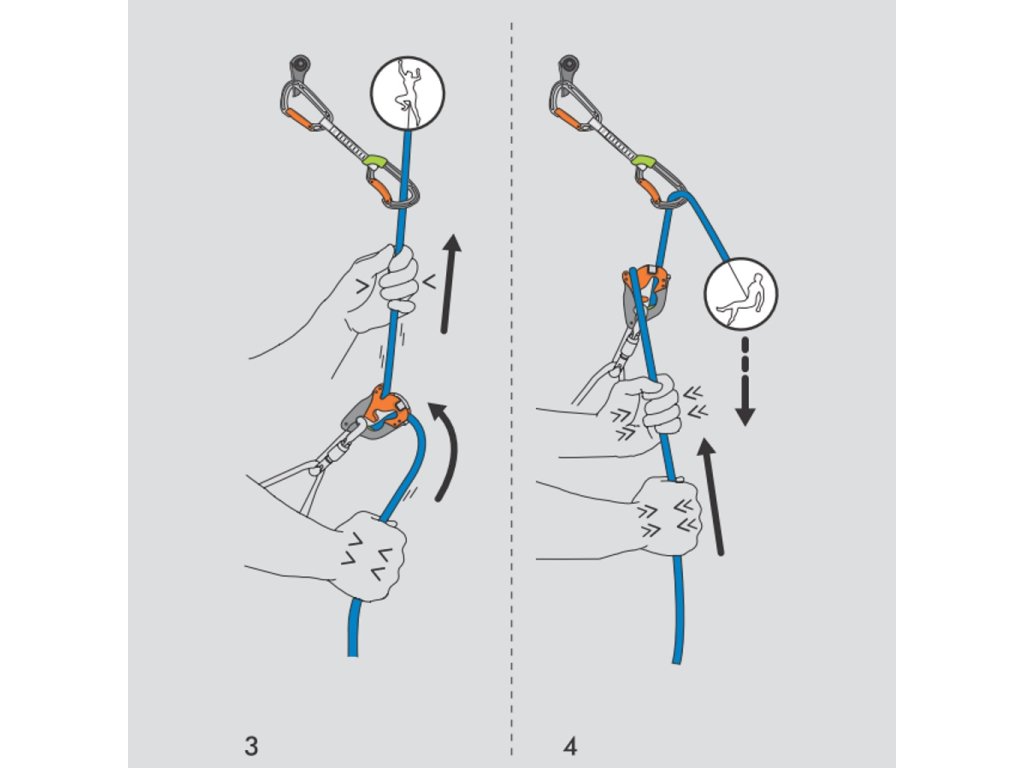 3

4