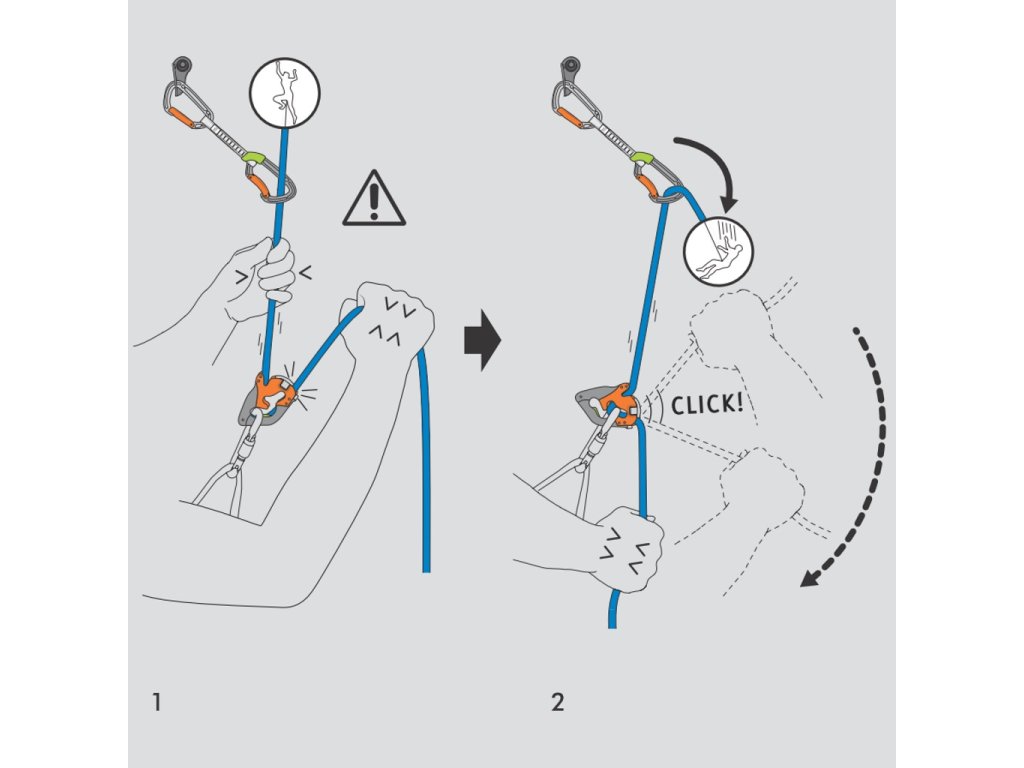 CLICK!

1

2