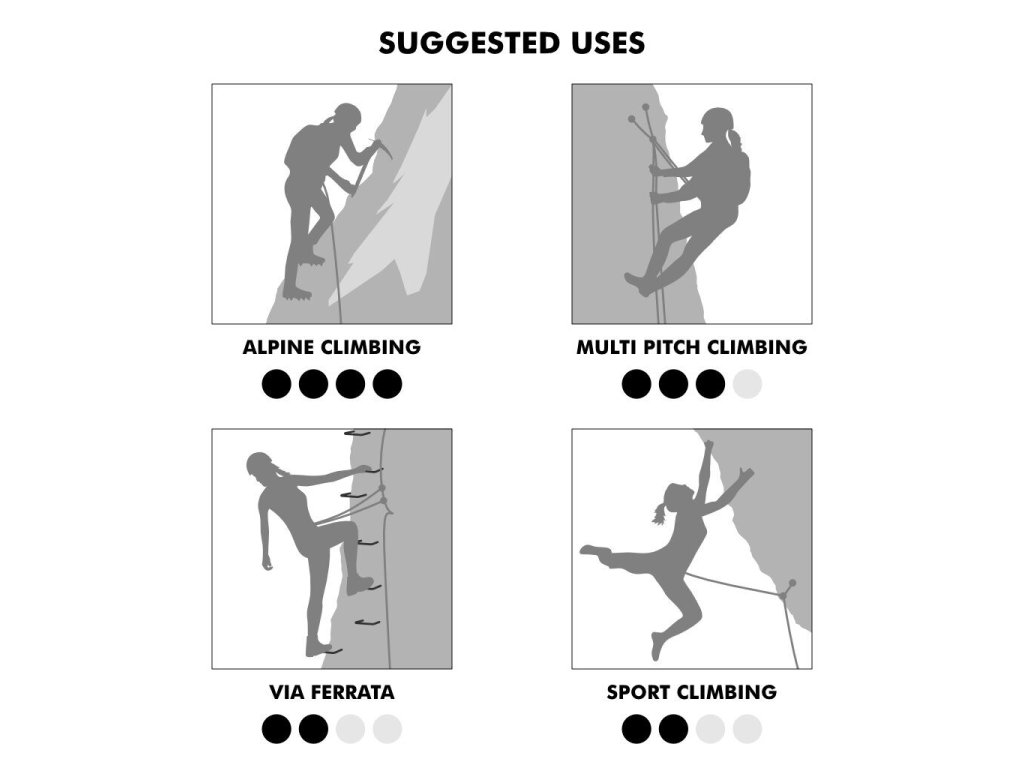 SUGGESTED USES

ALPINE CLIMBING

MULTI PITCH CLIMBING

VIA FERRATA

SPORT CLIMBING