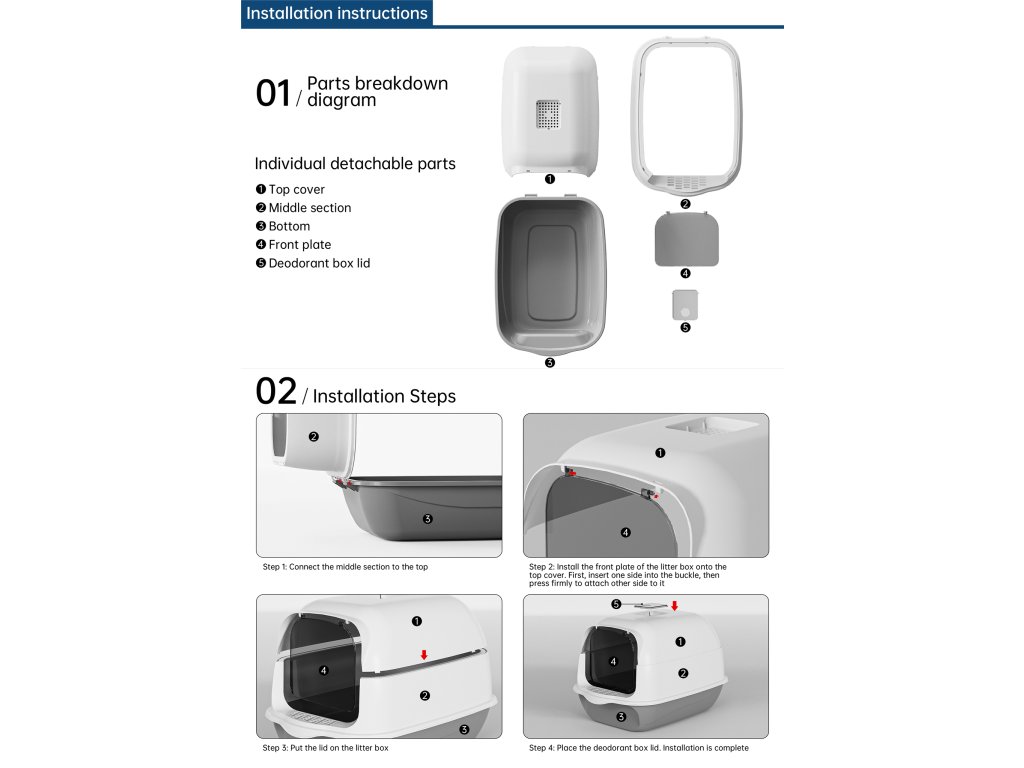 Installation instructions

01 / Parts breakdown diagram

Individual detachable parts
❶ Top cover
❷ Middle section
❸ Bottom
❹ Front plate
❺ Deodorant box lid

❶
❷
❸
❹
❺

02 / Installation Steps

❷
❸
Step 1: Connect the middle section to the top

❶
❹
Step 2: Install the front plate of the litter box onto the top cover. First, insert one side into the buckle, then press firmly to attach other side to it

❶
❹
❷
❸
Step 3: Put the lid on the litter box

❺
❶
❹
❷
❸
Step 4: Place the deodorant box lid. Installation is complete