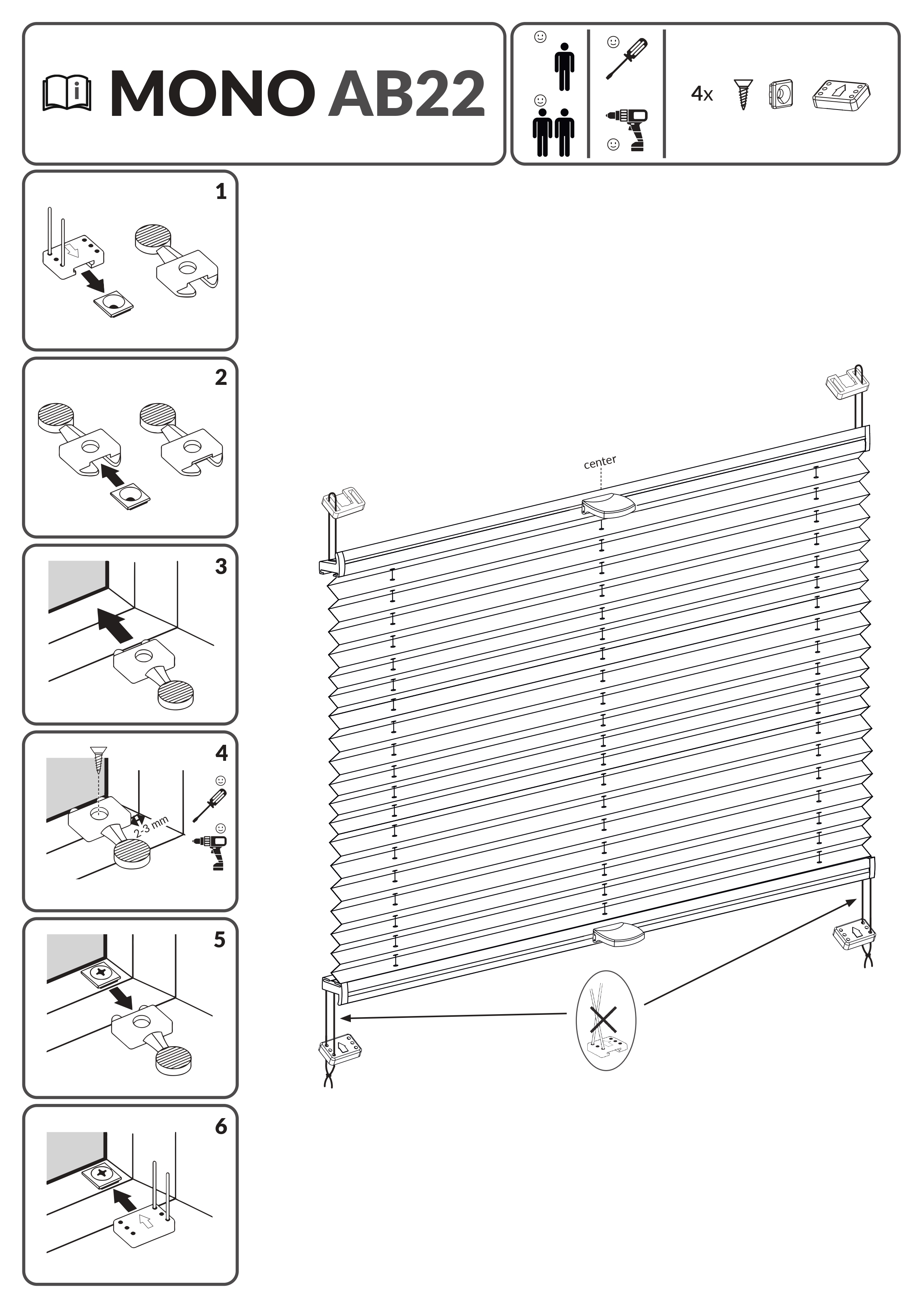 MONO AB22

4x

1

2

3

4

2-3 mm

5

6

center