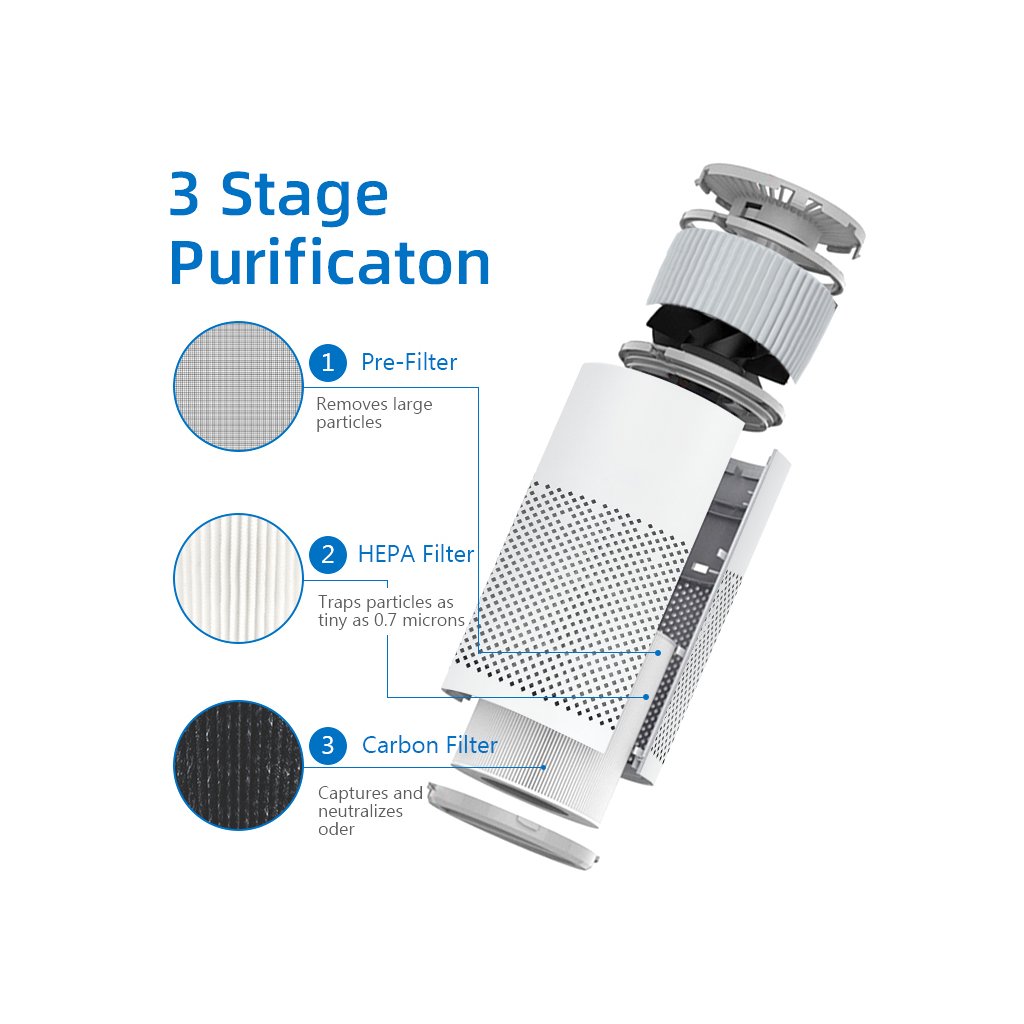 3 Stage Purificaton

1 Pre-Filter

Removes large particles

2 HEPA Filter

Traps particles as tiny as 0.7 microns

3 Carbon Filter

Captures and neutralizes oder