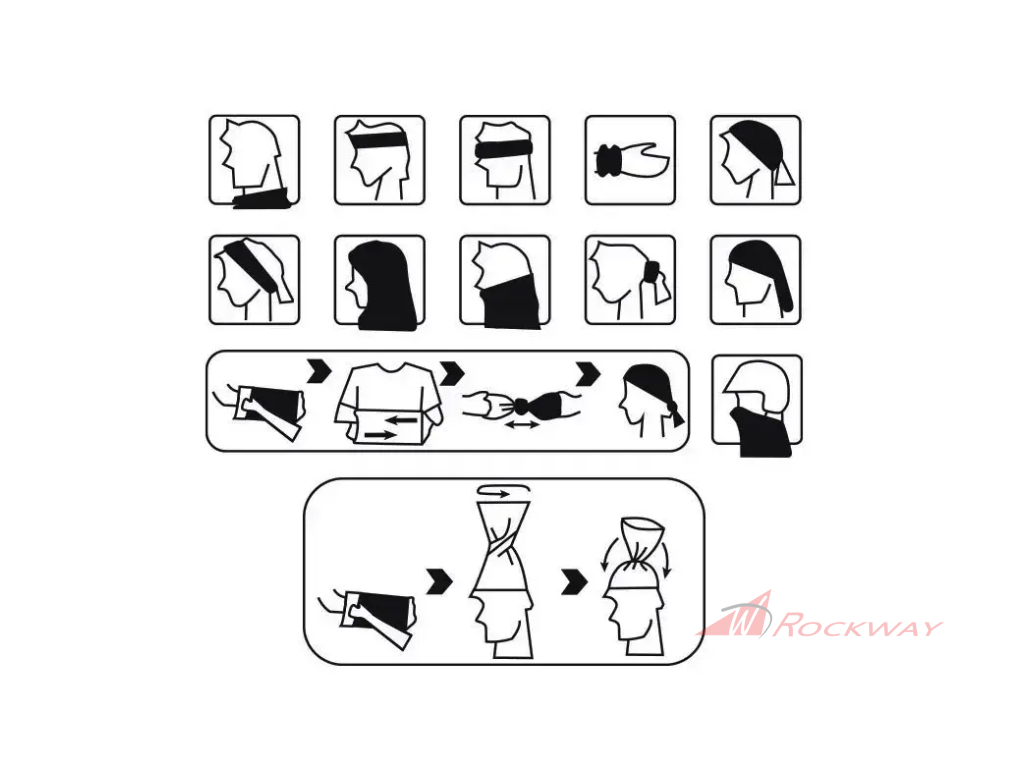 ROCKWAY