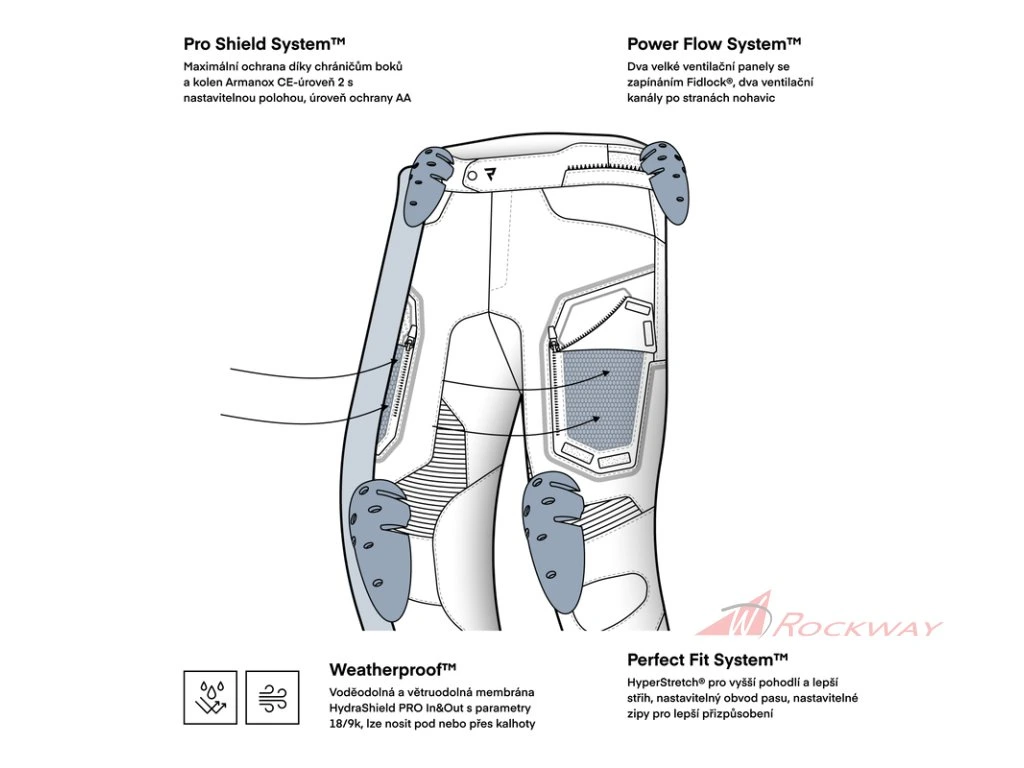 Pro Shield System™
Maximální ochrana díky chráničům boků a kolen Armanox CE-úroveň 2 s nastavitelnou polohou, úroveň ochrany AA

Power Flow System™
Dva velké ventilační panely se zapínáním Fidlock®, dva ventilační kanály po stranách nohavic

ROCKWAY

Weatherproof™
Voděodolná a větruodolná membrána HydraShield PRO In&Out s parametry 18/9k, lze nosit pod nebo přes kalhoty

Perfect Fit System™
HyperStretch® pro vyšší pohodlí a lepší střih, nastavitelný obvod pasu, nastavitelné zipy pro lepší přizpůsobení