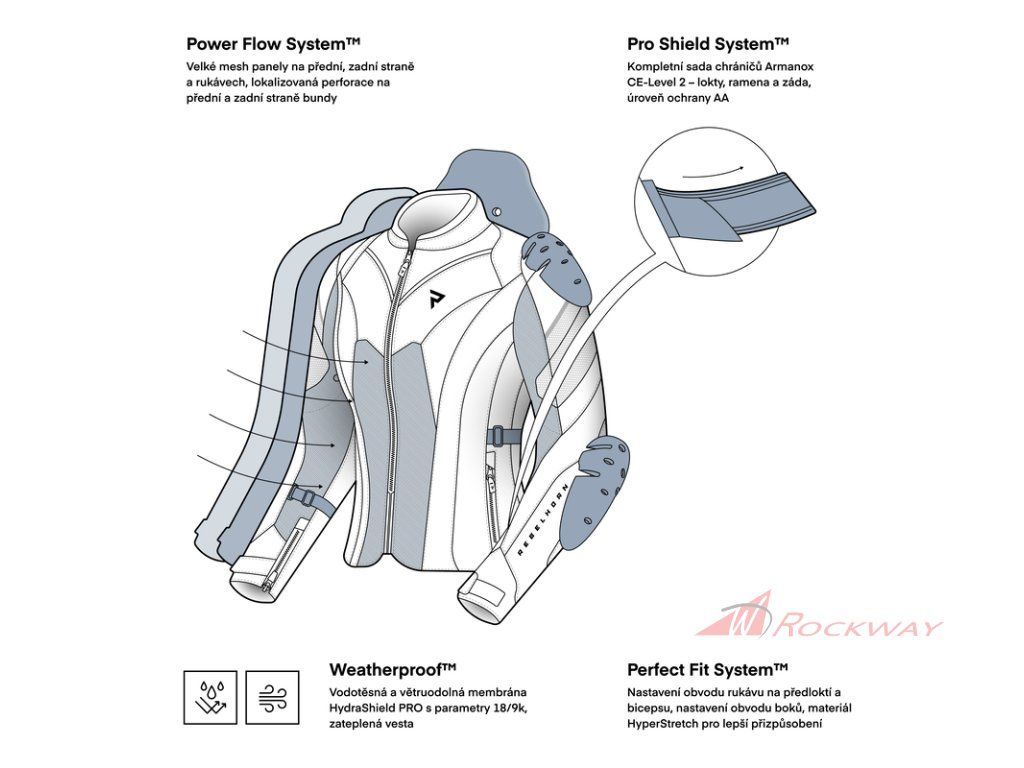 Power Flow System™
Velké mesh panely na přední, zadní straně a rukávech, lokalizovaná perforace na přední a zadní straně bundy

Pro Shield System™
Kompletní sada chráničů Armanox CE-Level 2 – lokty, ramena a záda, úroveň ochrany AA

REBELHORN

ROCKWAY

Weatherproof™
Vodotěsná a větruodolná membrána HydraShield PRO s parametry 18/9k, zateplená vesta

Perfect Fit System™
Nastavení obvodu rukávu na předloktí a bicepsu, nastavení obvodu boků, materiál HyperStretch pro lepší přizpůsobení