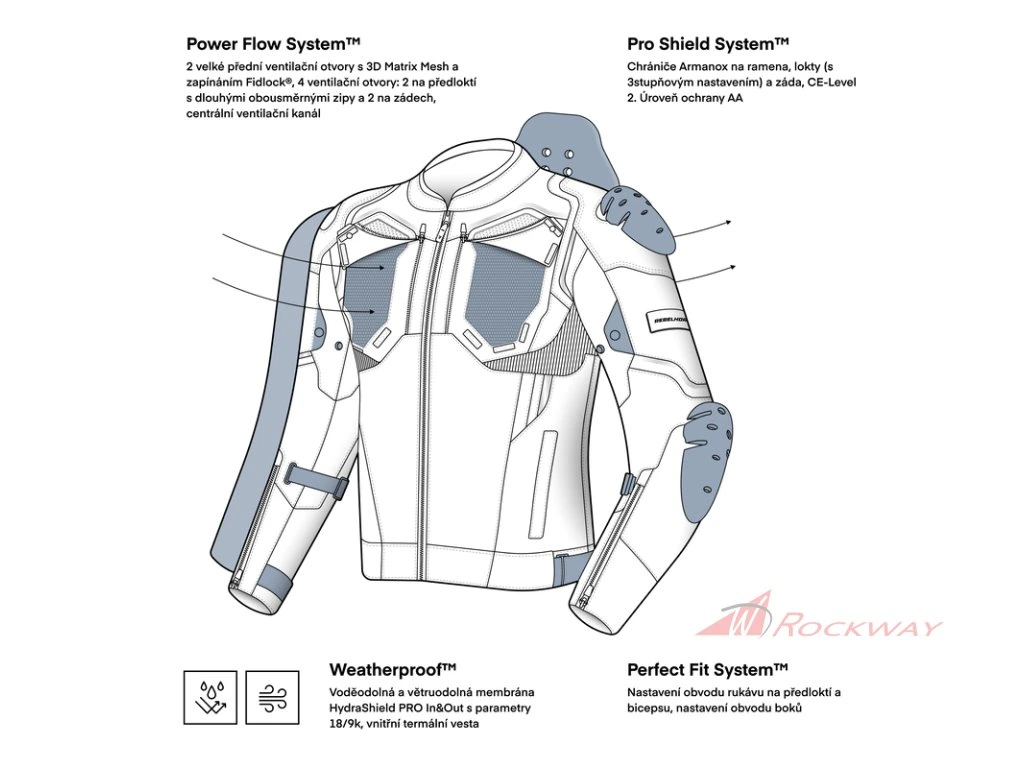 Power Flow System™
2 velké přední ventilační otvory s 3D Matrix Mesh a zapínáním Fidlock®, 4 ventilační otvory: 2 na předloktí s dlouhými obousměrnými zipy a 2 na zádech, centrální ventilační kanál

Pro Shield System™
Chrániče Armanox na ramena, lokty (s 3stupňovým nastavením) a záda, CE-Level 2. Úroveň ochrany AA

REBELHORN

ROCKWAY

Weatherproof™
Voděodolná a větruodolná membrána HydraShield PRO In&Out s parametry 18/9k, vnitřní termální vesta

Perfect Fit System™
Nastavení obvodu rukávu na předloktí a bicepsu, nastavení obvodu boků