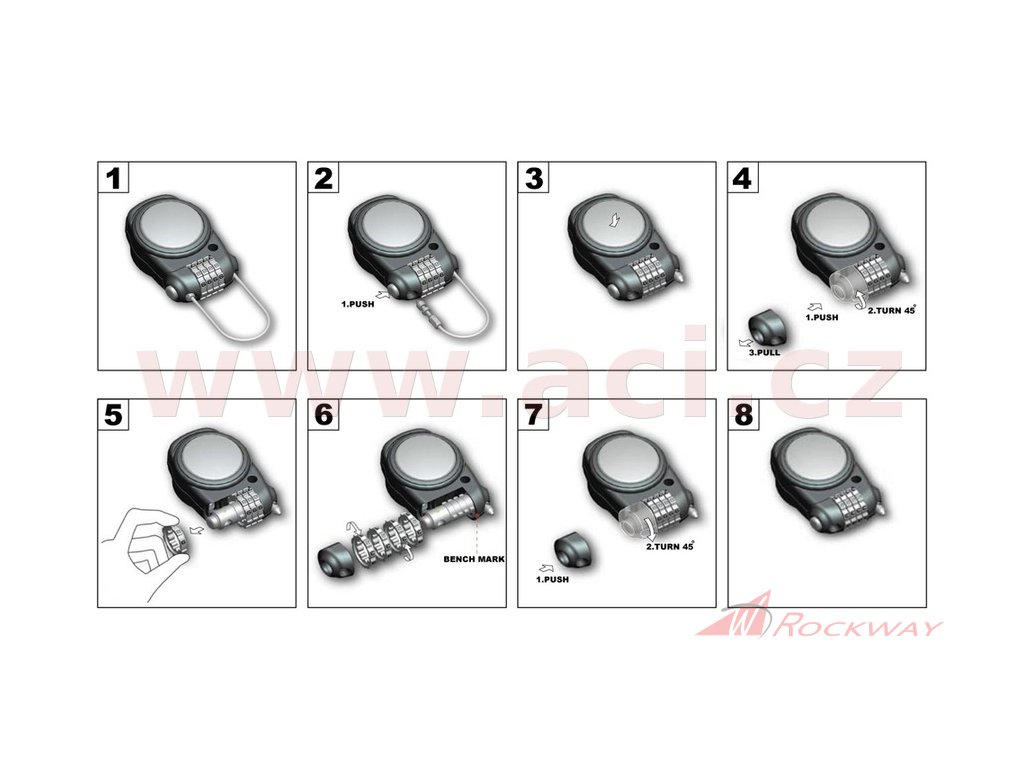 1

2

1.PUSH

3

4

1.PUSH

2.TURN 45°

3.PULL

www.aci.cz

5

6

BENCH MARK

7

1.PUSH

2.TURN 45°

8

ROCKWAY