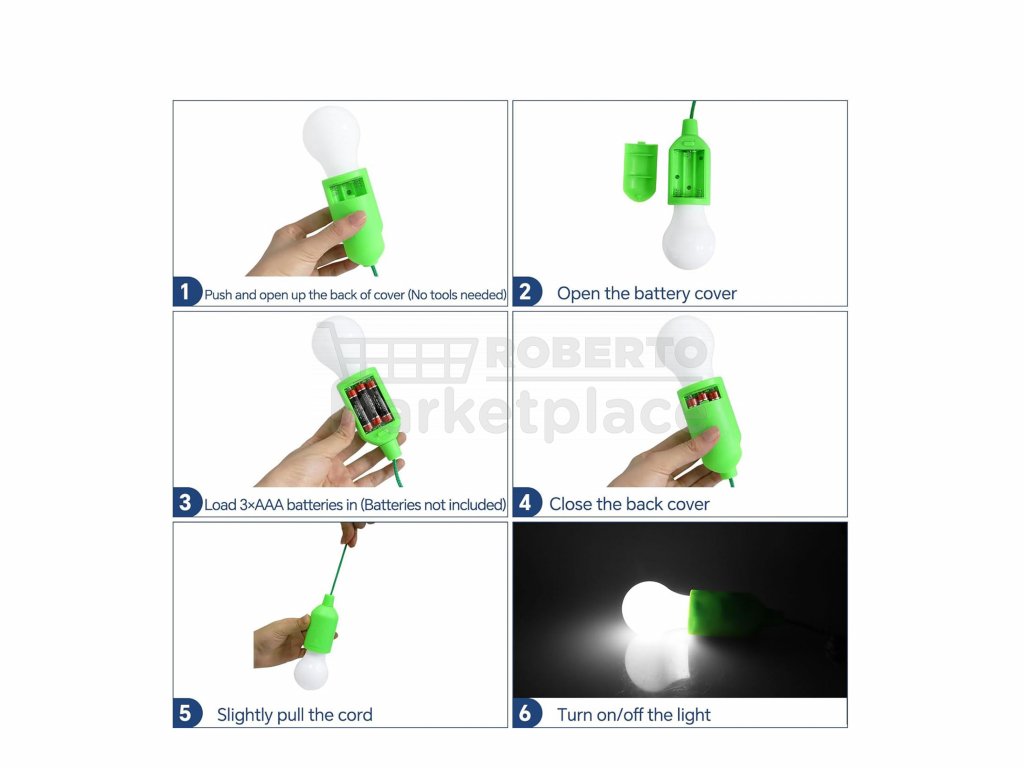 1 Push and open up the back of cover (No tools needed)

2 Open the battery cover

ROBERTO
Marketplace

3 Load 3×AAA batteries in (Batteries not included)

4 Close the back cover

5 Slightly pull the cord

6 Turn on/off the light