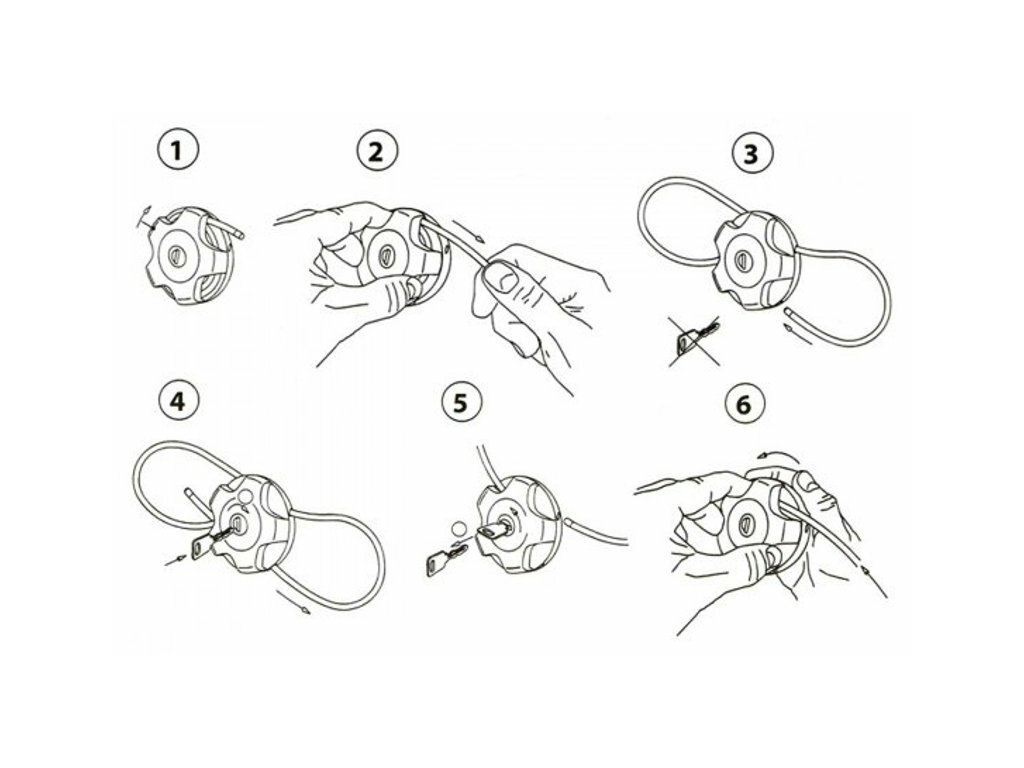 1
2
3
4
5
6