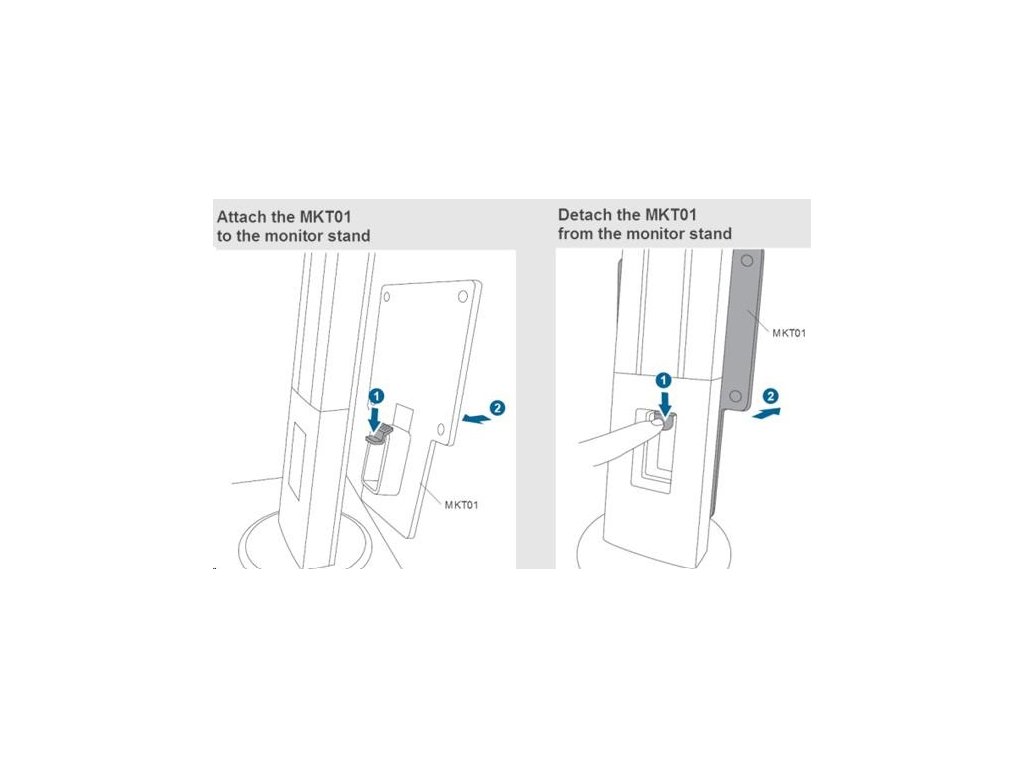 Attach the MKT01
to the monitor stand

1
2
MKT01

Detach the MKT01
from the monitor stand

MKT01
1
2