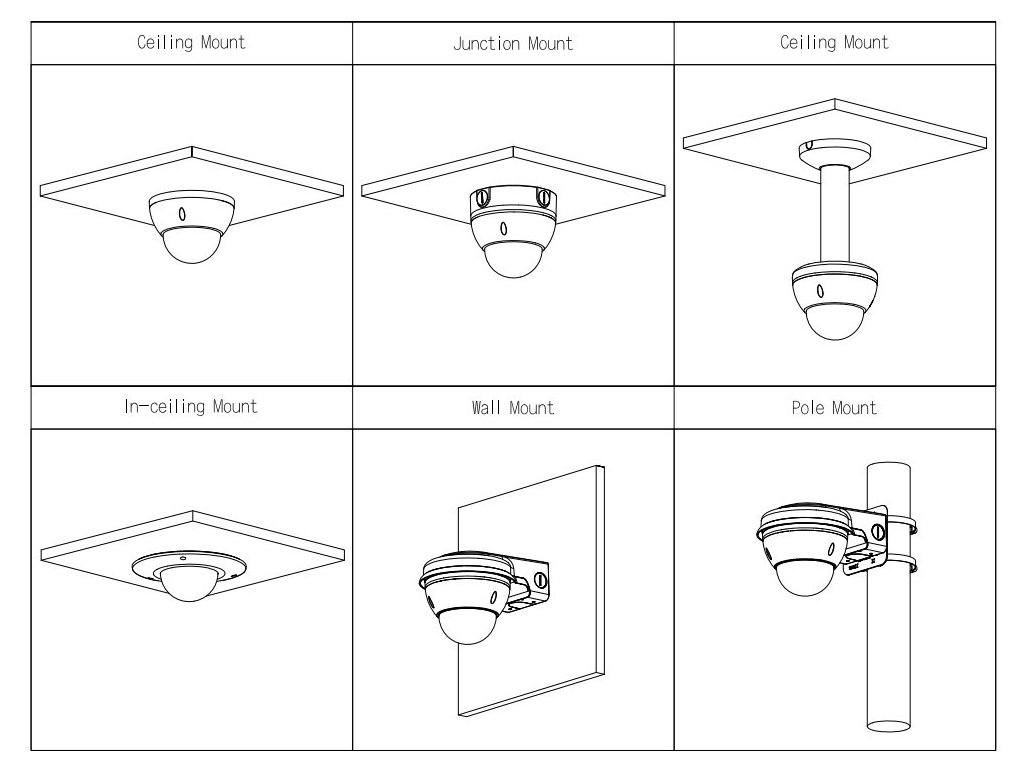 | Ceiling Mount | Junction Mount | Ceiling Mount |
|---|---|---|
| | | |
| In-ceiling Mount | Wall Mount | Pole Mount |
| | | |