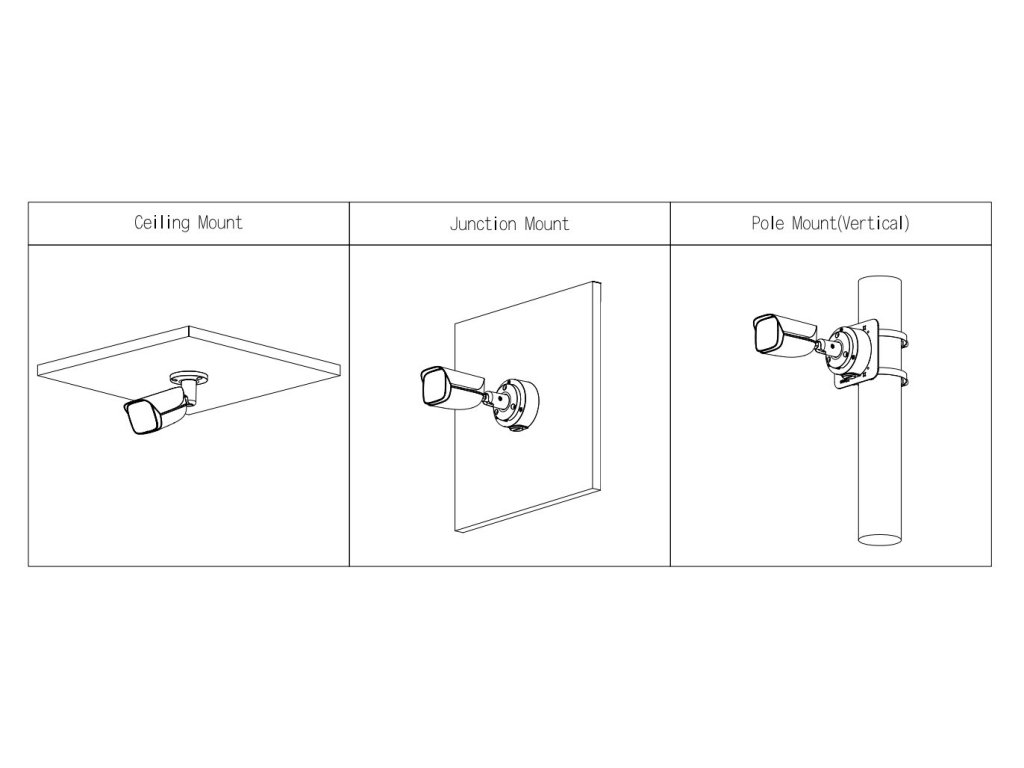 | Ceiling Mount | Junction Mount | Pole Mount(Vertical) |
|---|---|---|
| | | |