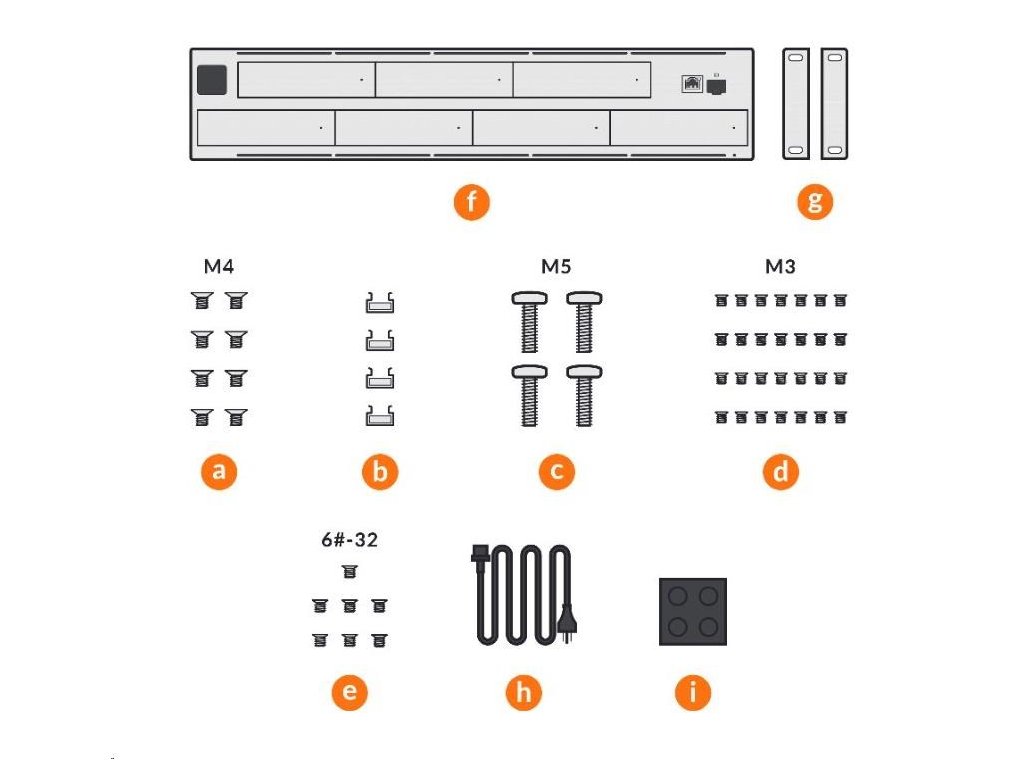 f

g

M4

M5

M3

a

b

c

d

6#-32

e

h

i