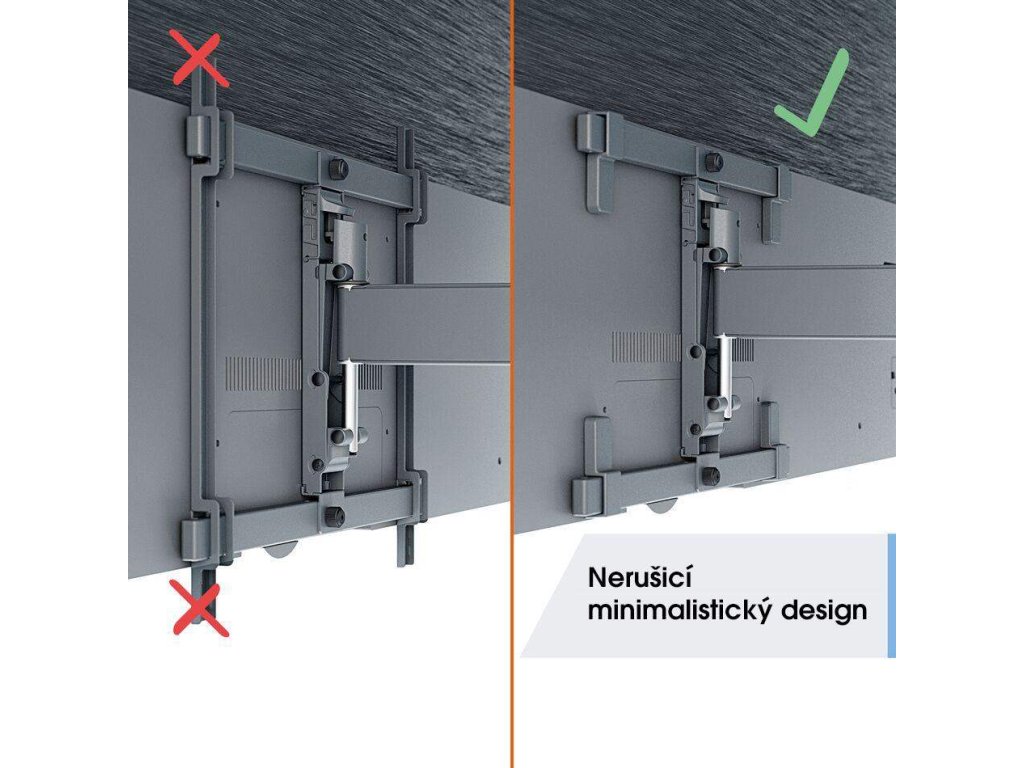 Nerušicí minimalistický design