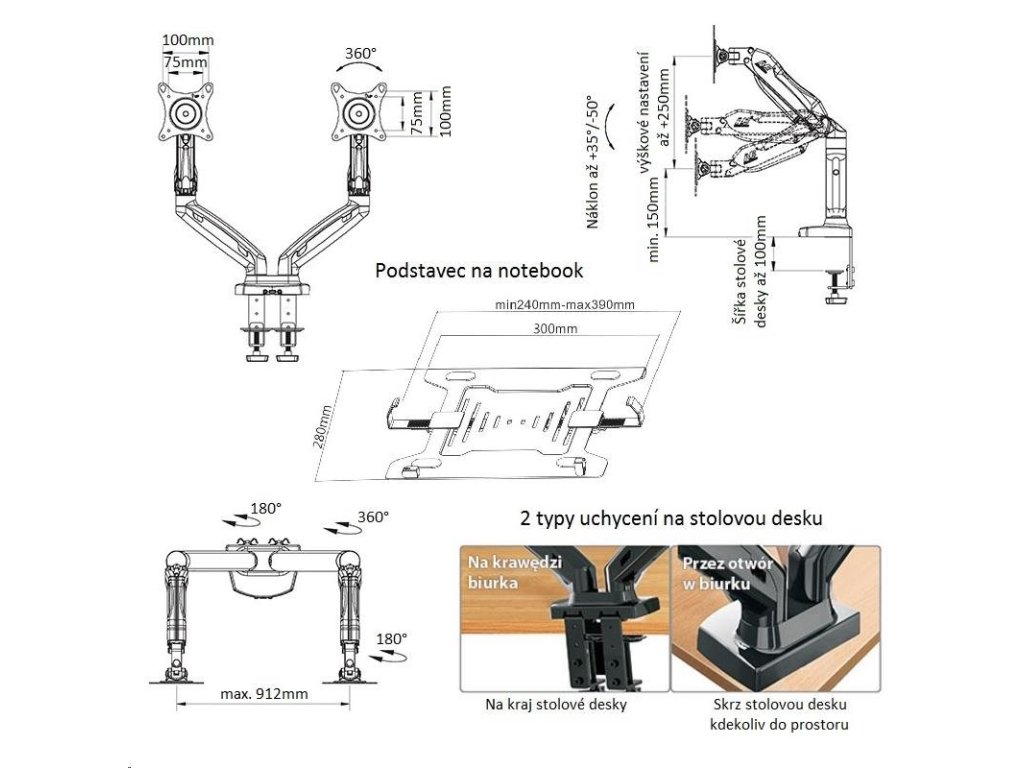 100mm
75mm
360°
75mm
100mm

Náklon až +35°/-50°
výškové nastavení až +250mm
min. 150mm
Šířka stolové desky až 100mm

Podstavec na notebook
min240mm-max390mm
300mm
280mm

180°
360°
180°
max. 912mm

2 typy uchycení na stolovou desku
Na krawędzi biurka
Przez otwór w biurku
Na kraj stolové desky
Skrz stolovou desku kdekoliv do prostoru