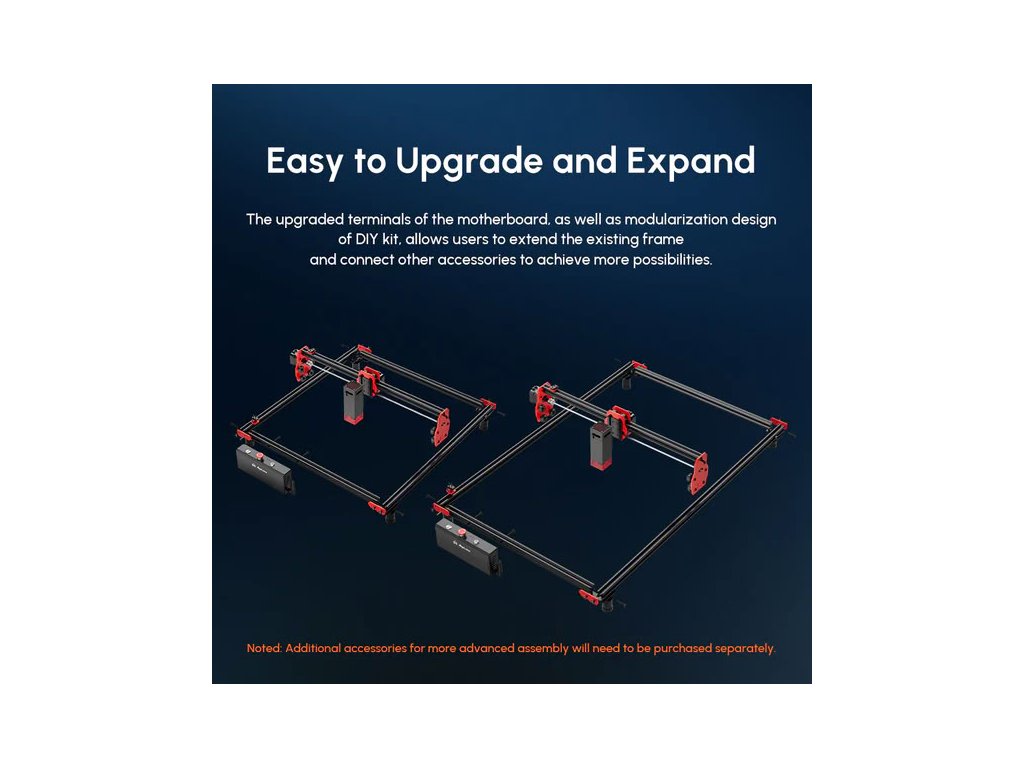 Easy to Upgrade and Expand

The upgraded terminals of the motherboard, as well as modularization design of DIY kit, allows users to extend the existing frame and connect other accessories to achieve more possibilities.

Noted: Additional accessories for more advanced assembly will need to be purchased separately.