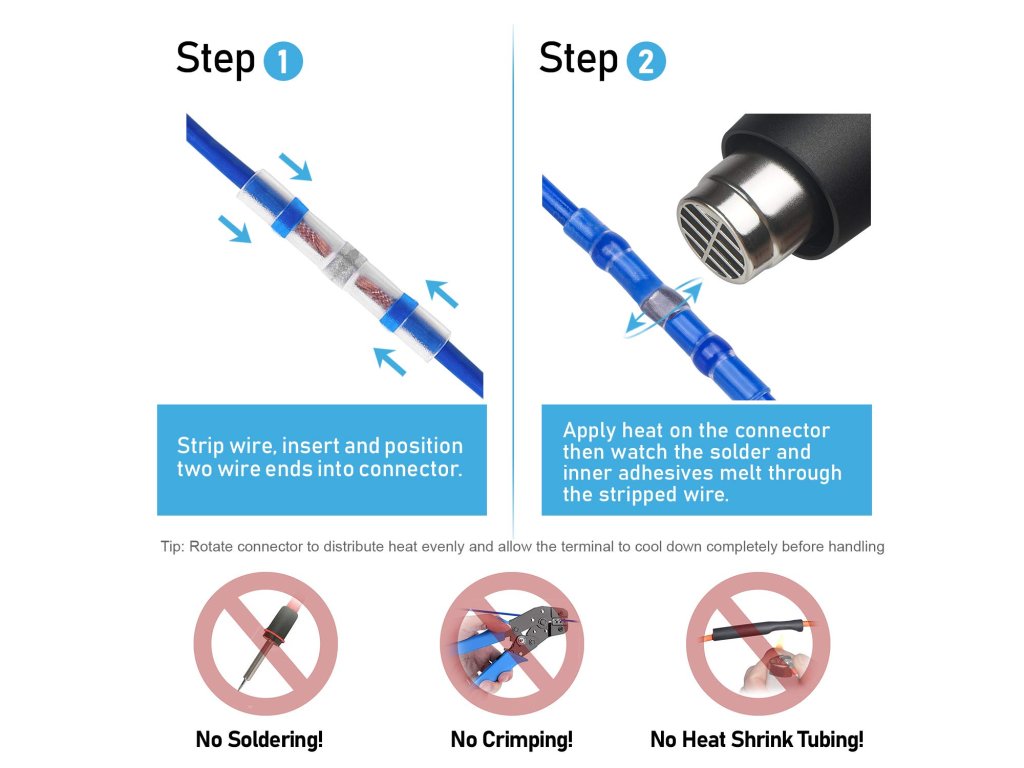 Step 1

Strip wire, insert and position two wire ends into connector.

Step 2

Apply heat on the connector then watch the solder and inner adhesives melt through the stripped wire.

Tip: Rotate connector to distribute heat evenly and allow the terminal to cool down completely before handling

No Soldering!

No Crimping!

No Heat Shrink Tubing!