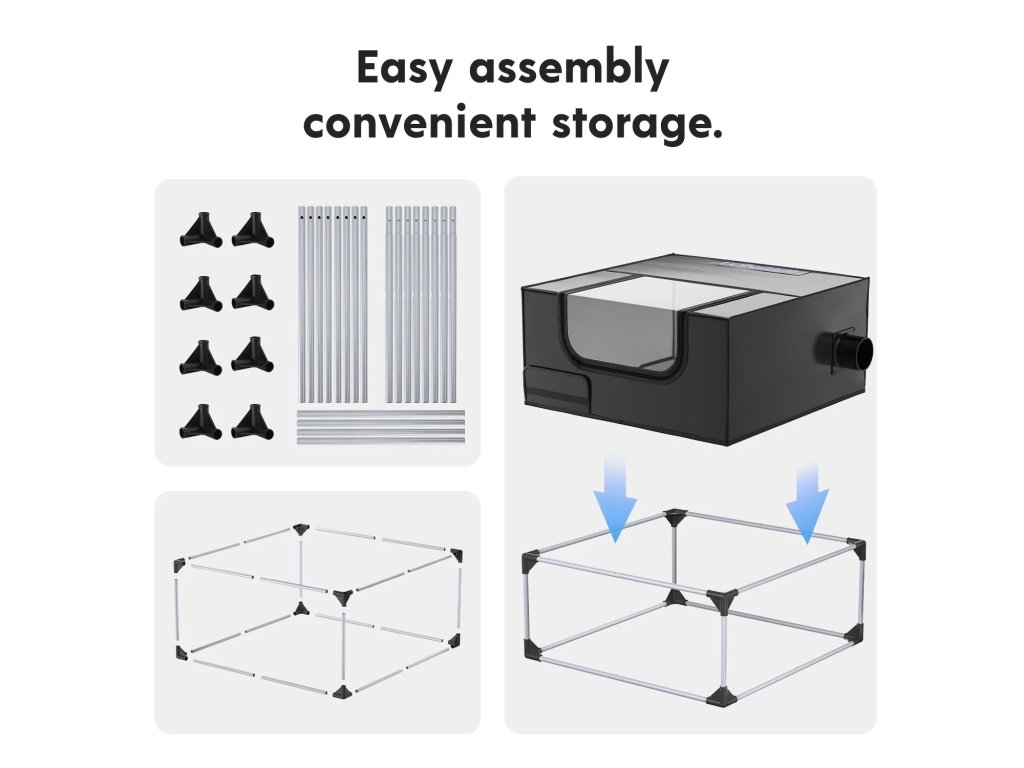 Easy assembly
convenient storage.