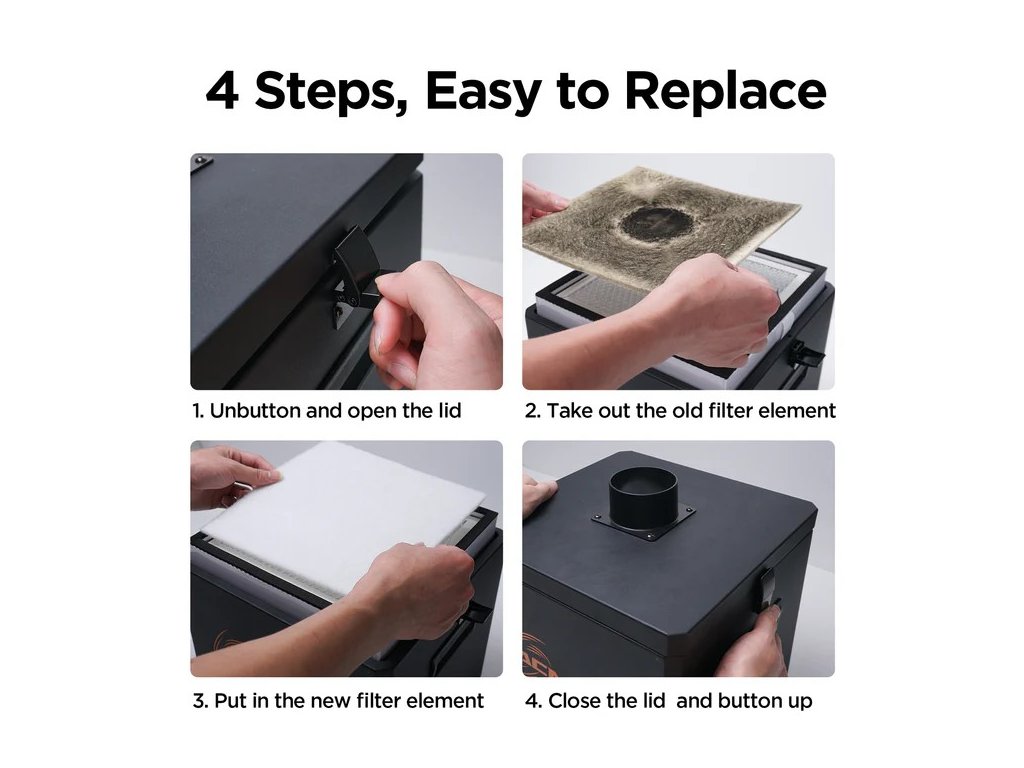 4 Steps, Easy to Replace

1. Unbutton and open the lid

2. Take out the old filter element

3. Put in the new filter element

4. Close the lid and button up