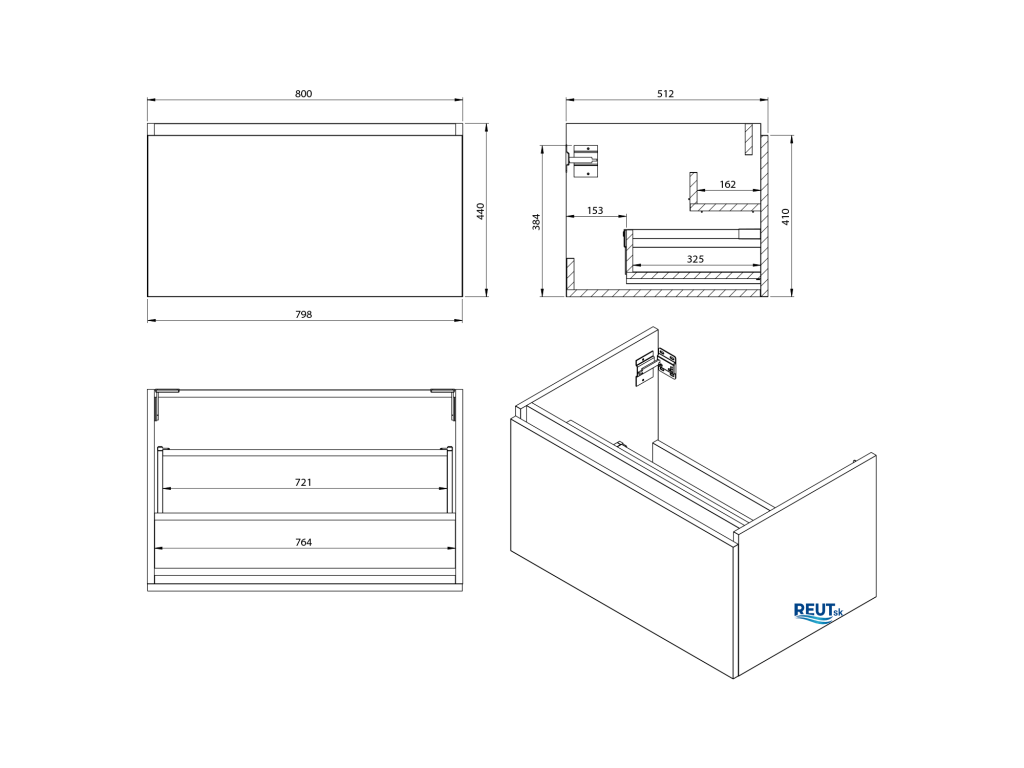 800

440

798

512

162

153

384

410

325

721

764

REUT.sk