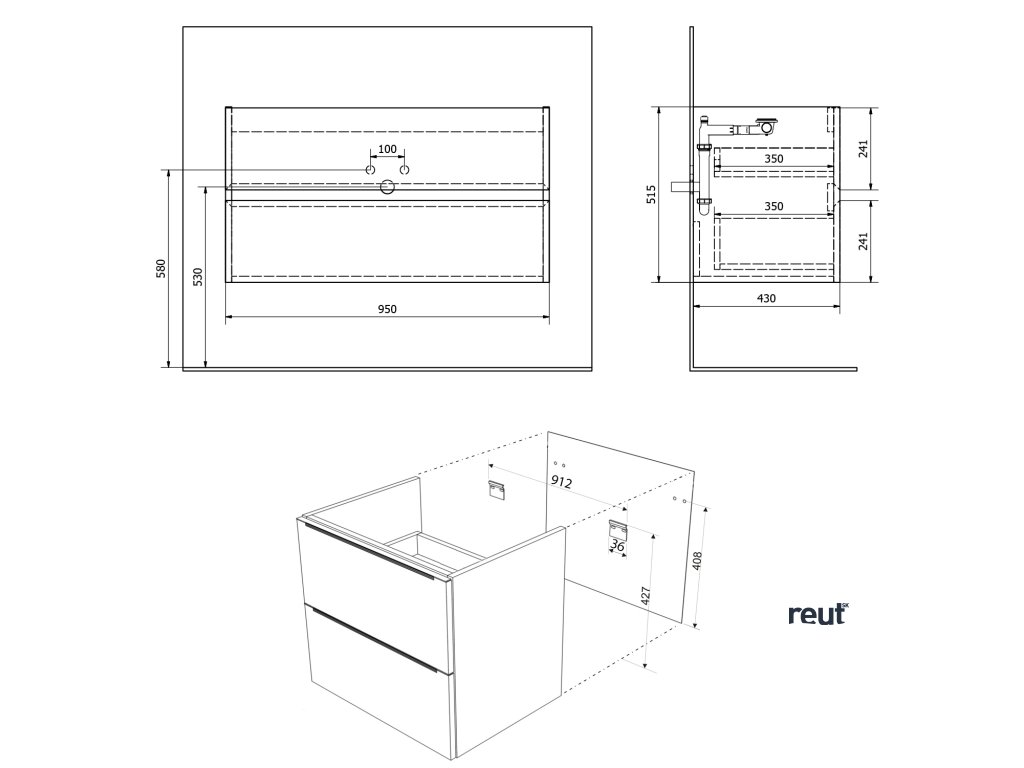 100
580
530
950
515
350
350
241
241
430
912
36
427
408
reut SK