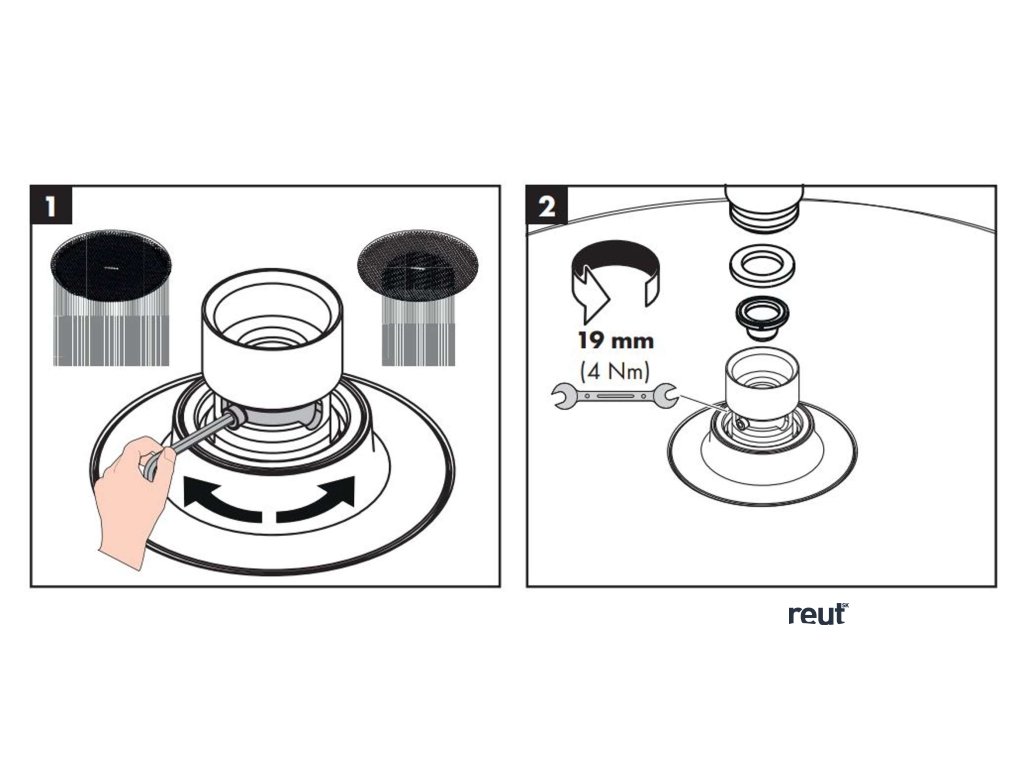 1

2

19 mm
(4 Nm)

reut SK