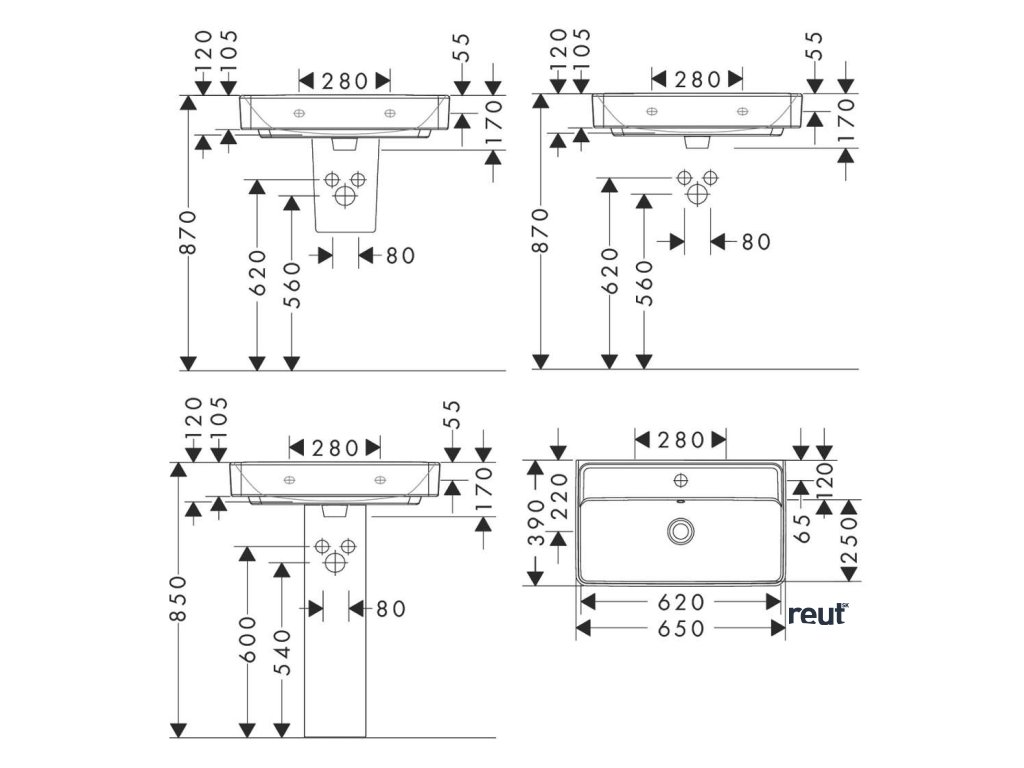 120
105
280
55
170
870
620
560
80

120
105
280
55
170
870
620
560
80

120
105
280
55
170
850
600
540
80

280
390
220
120
65
250
620
650
reut SK