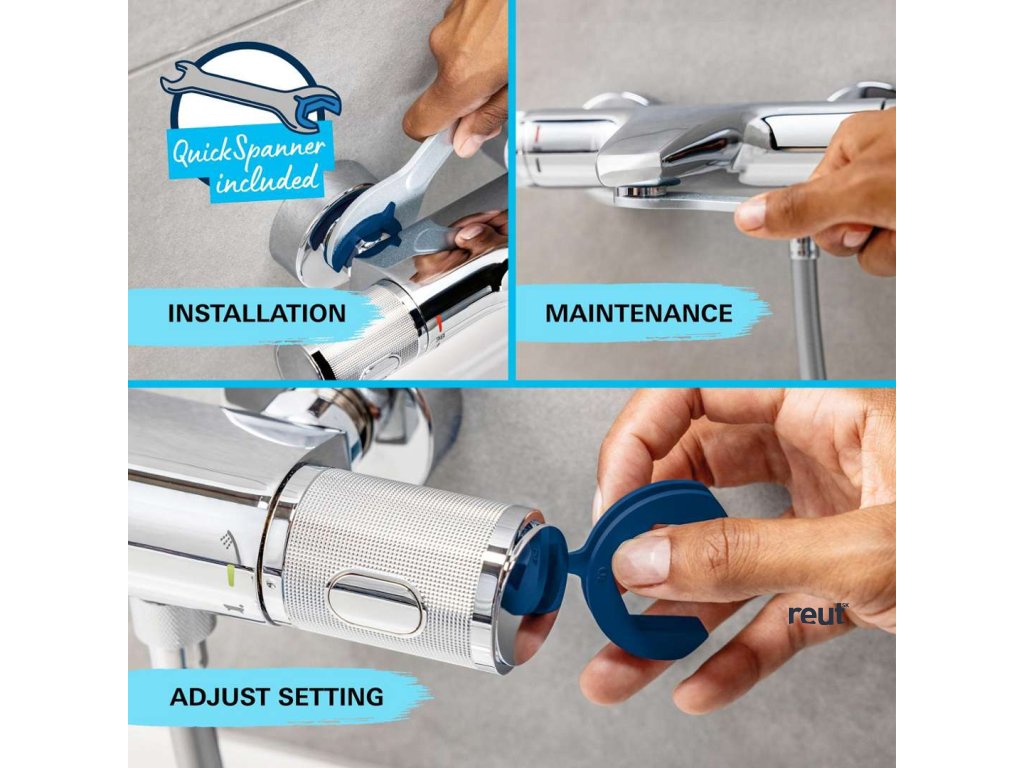 QuickSpanner included

INSTALLATION

MAINTENANCE

ADJUST SETTING

reut