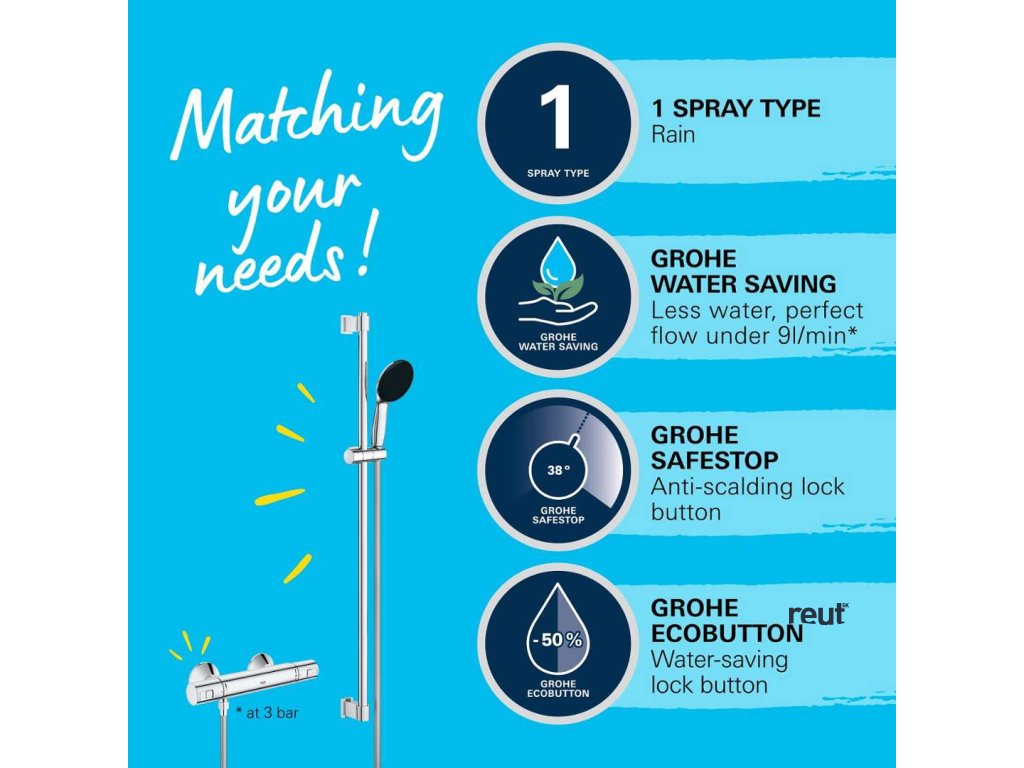 Matching your needs!

1
SPRAY TYPE

1 SPRAY TYPE
Rain

GROHE
WATER SAVING

GROHE WATER SAVING
Less water, perfect flow under 9l/min*

38°
GROHE
SAFESTOP

GROHE SAFESTOP
Anti-scalding lock button

-50%
GROHE
ECOBUTTON

GROHE ECOBUTTON
Water-saving lock button

reut SK

* at 3 bar