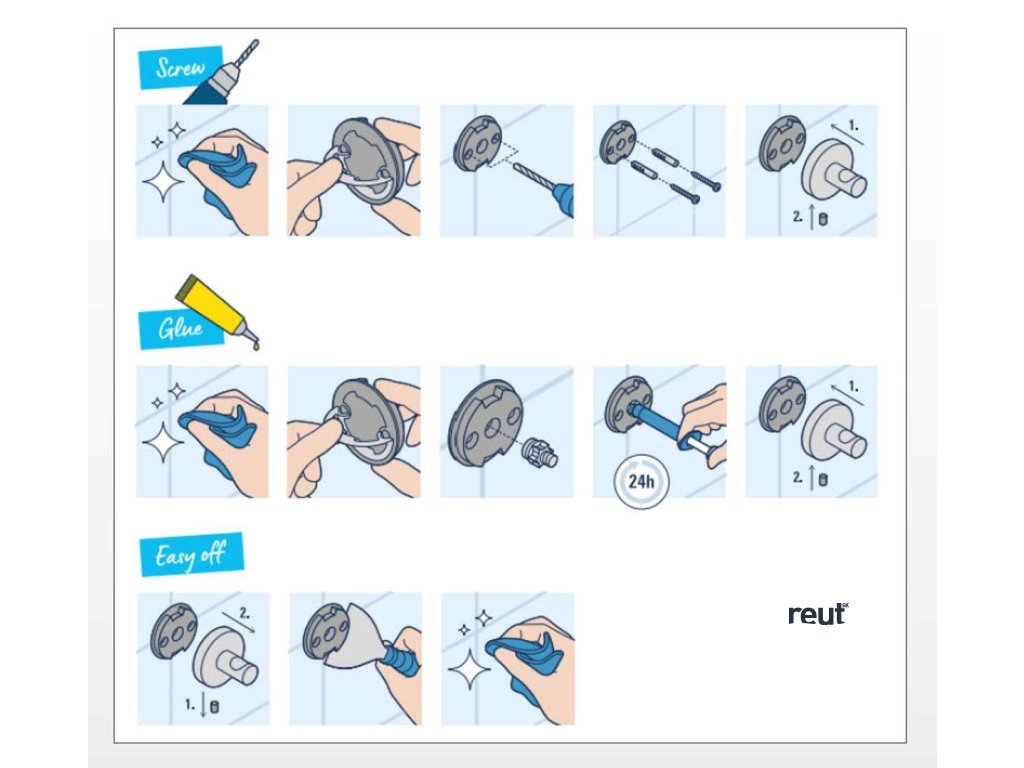 Screw

1.

2.

Glue

24h

1.

2.

Easy off

2.

1.

reut SK