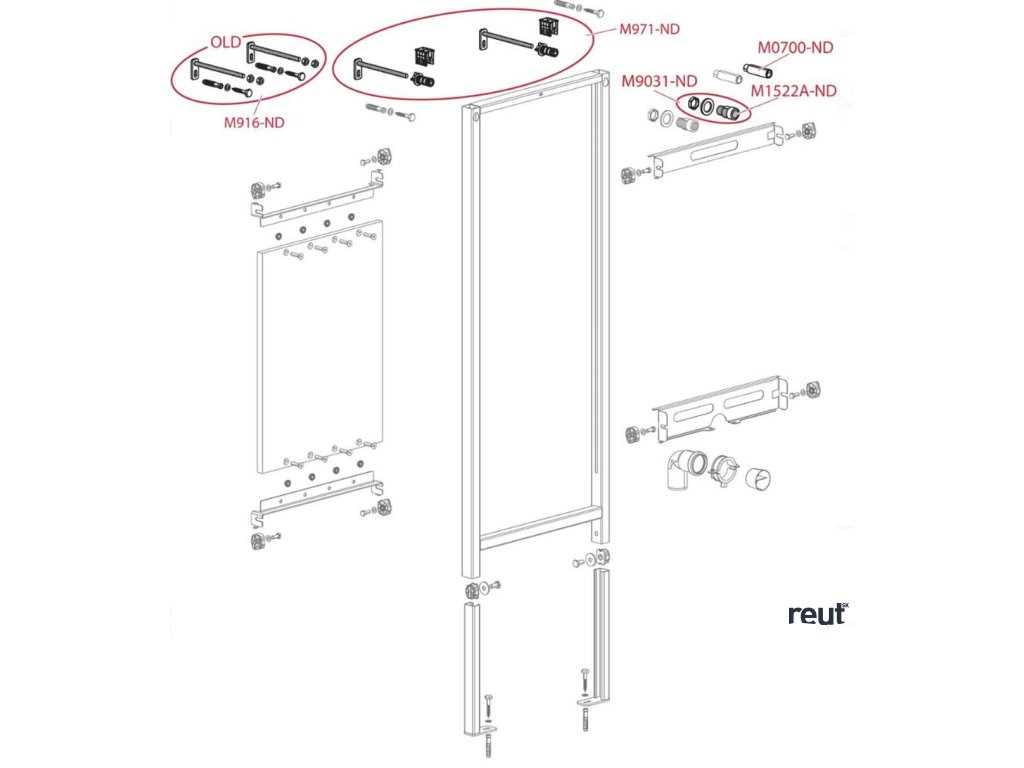 OLD
M916-ND
M971-ND
M0700-ND
M9031-ND
M1522A-ND
reut SK