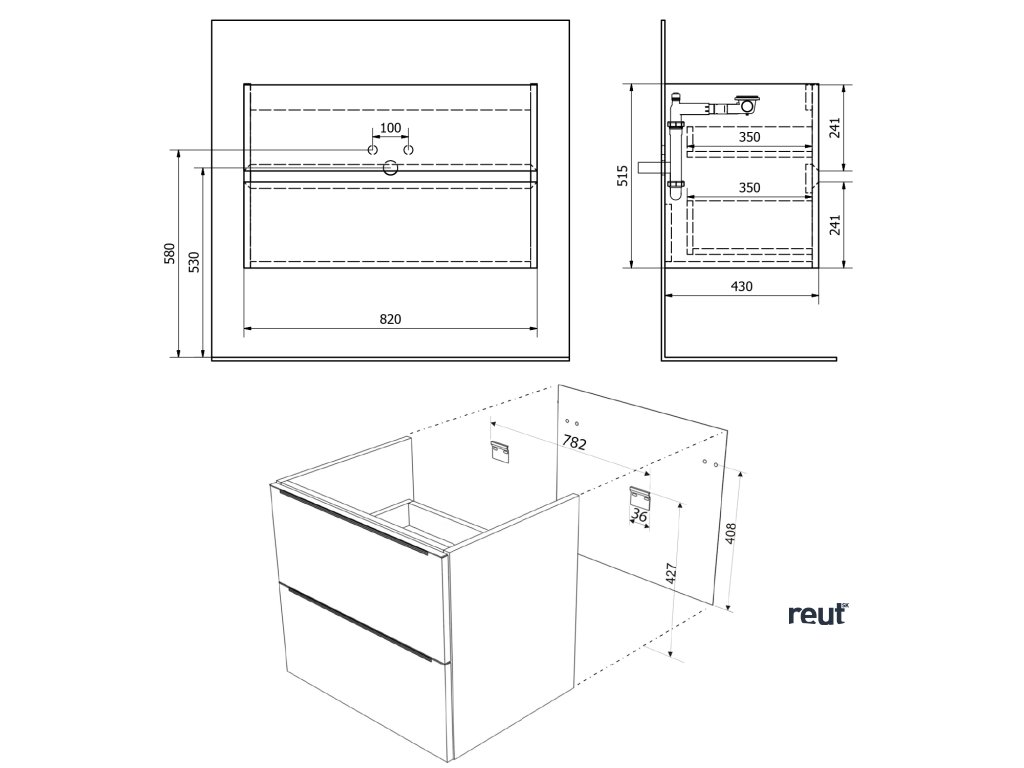 100
580
530
820
515
350
350
241
241
430
782
36
427
408
reut SK