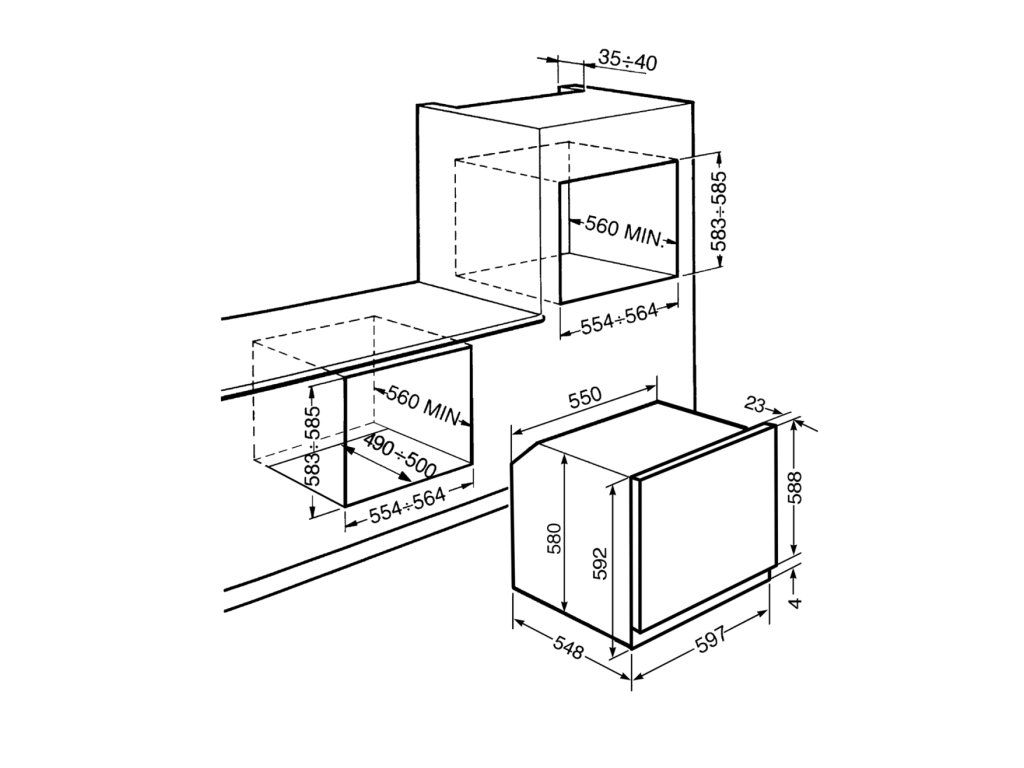 35÷40
560 MIN.
583÷585
554÷564
560 MIN.
583÷585
490÷500
554÷564
550
23
588
580
592
4
548
597