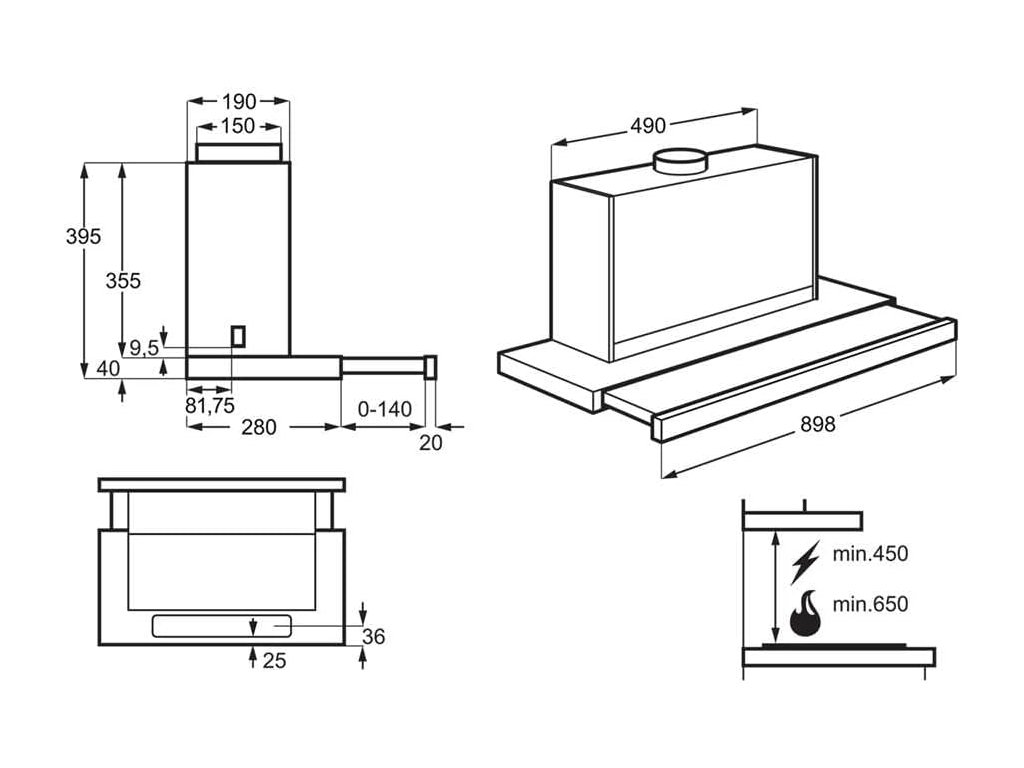 190
150
395
355
9,5
40
81,75
280
0-140
20
490
898
36
25
min.450
min.650