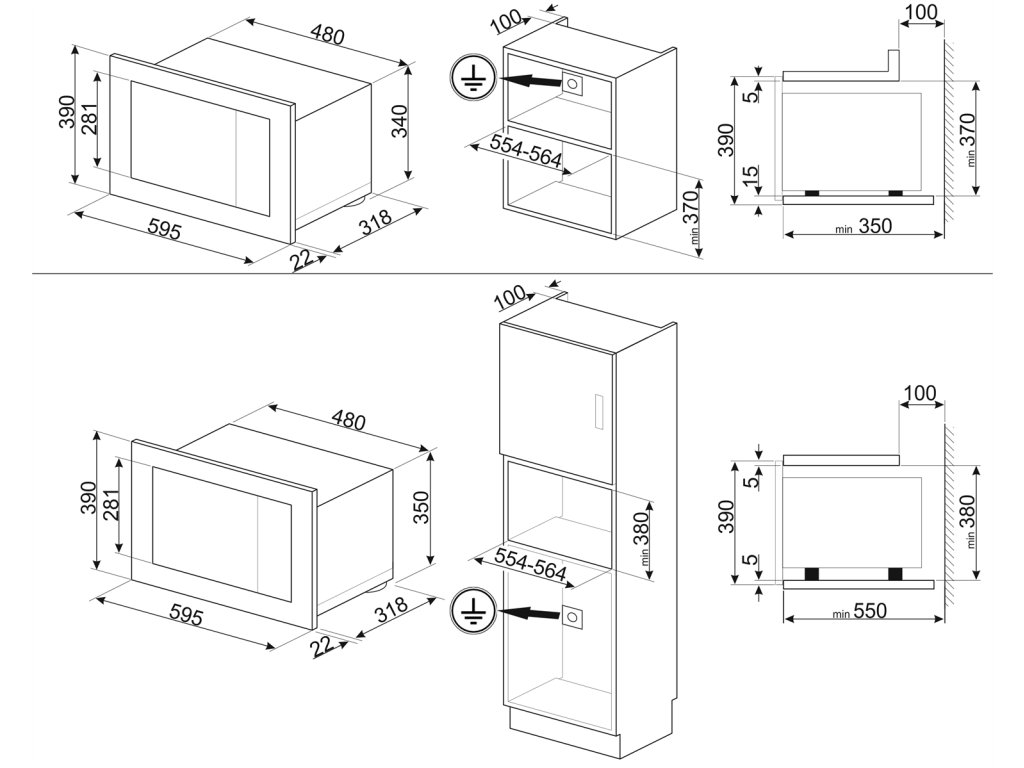 480
390
281
340
595
318
22
100
554-564
min 370
100
5
390
15
min 370
min 350
100
480
390
281
350
595
318
22
min 380
554-564
100
5
390
5
min 380
min 550