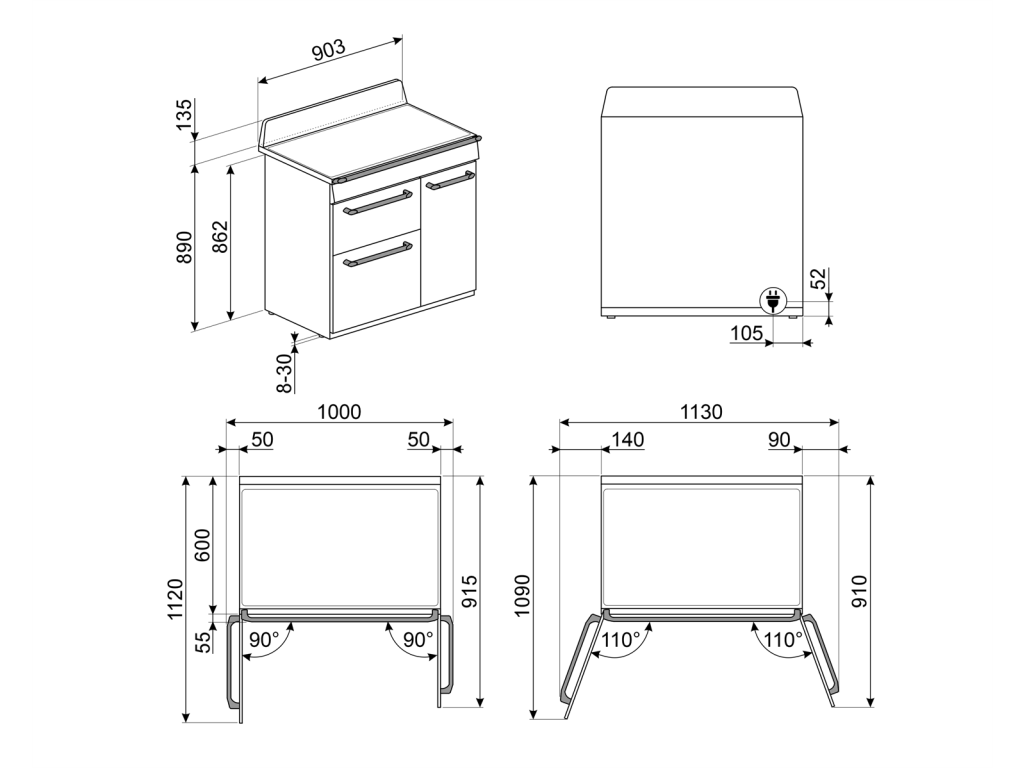 903
135
890
862
8-30
52
105
1000
50
50
1120
600
55
90°
90°
915
1130
140
90
1090
110°
110°
910