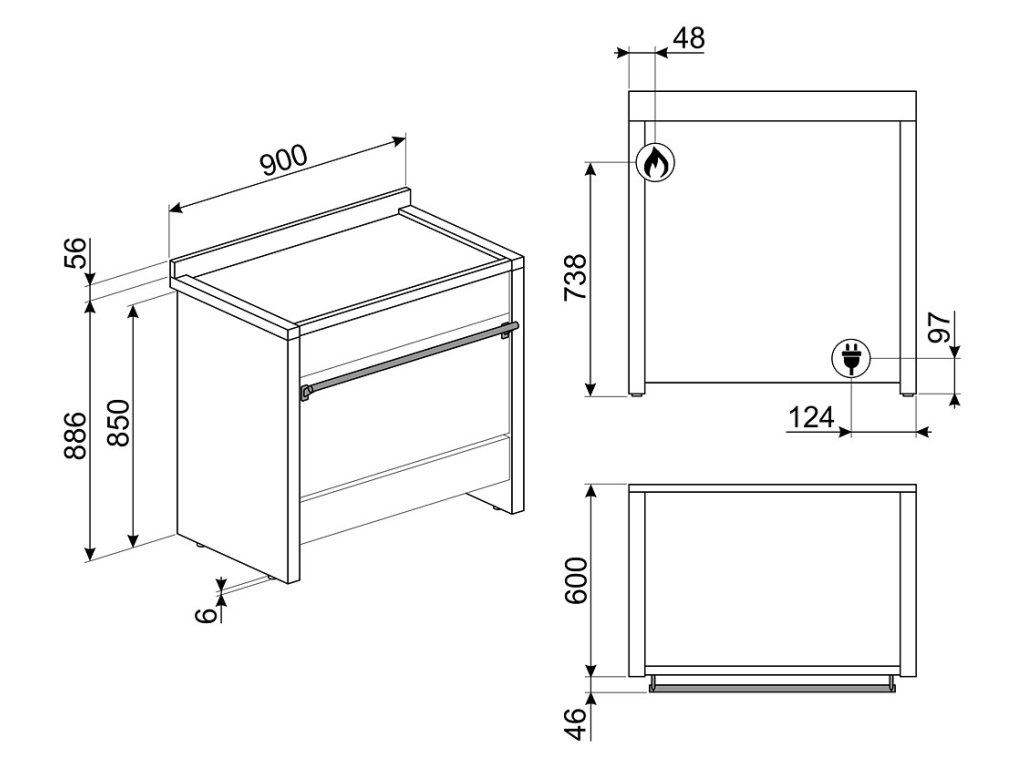 900

56

886

850

6

48

738

97

124

600

46