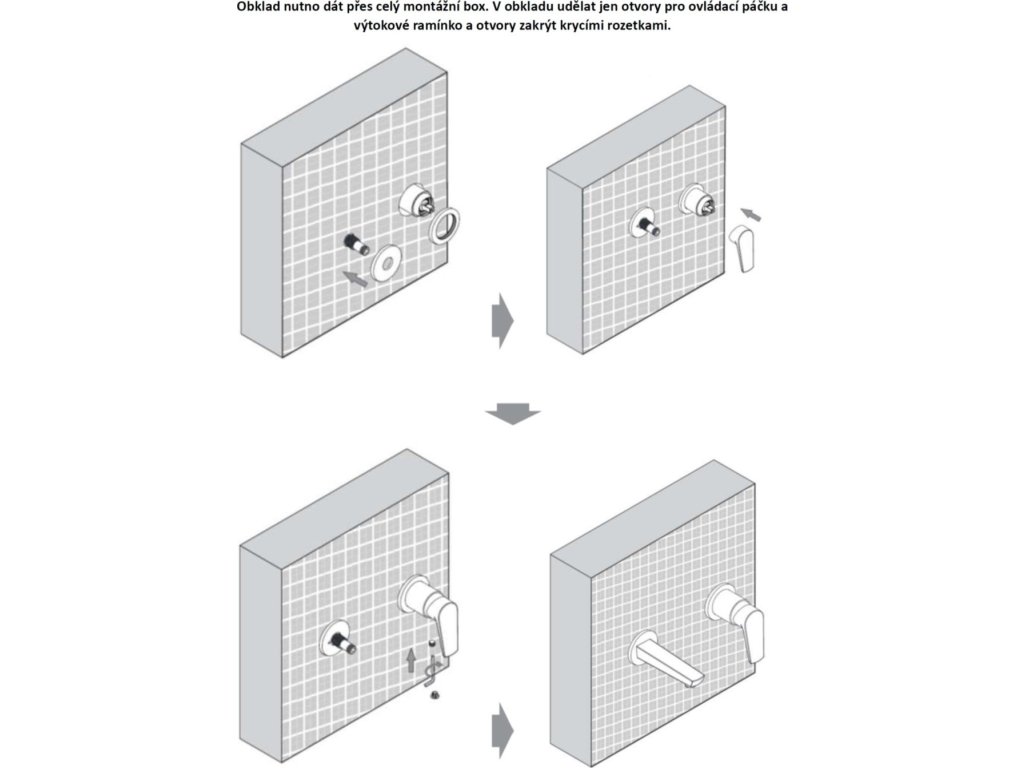 Obklad nutno dát přes celý montážní box. V obkladu udělat jen otvory pro ovládací páčku a výtokové ramínko a otvory zakrýt krycími rozetkami.