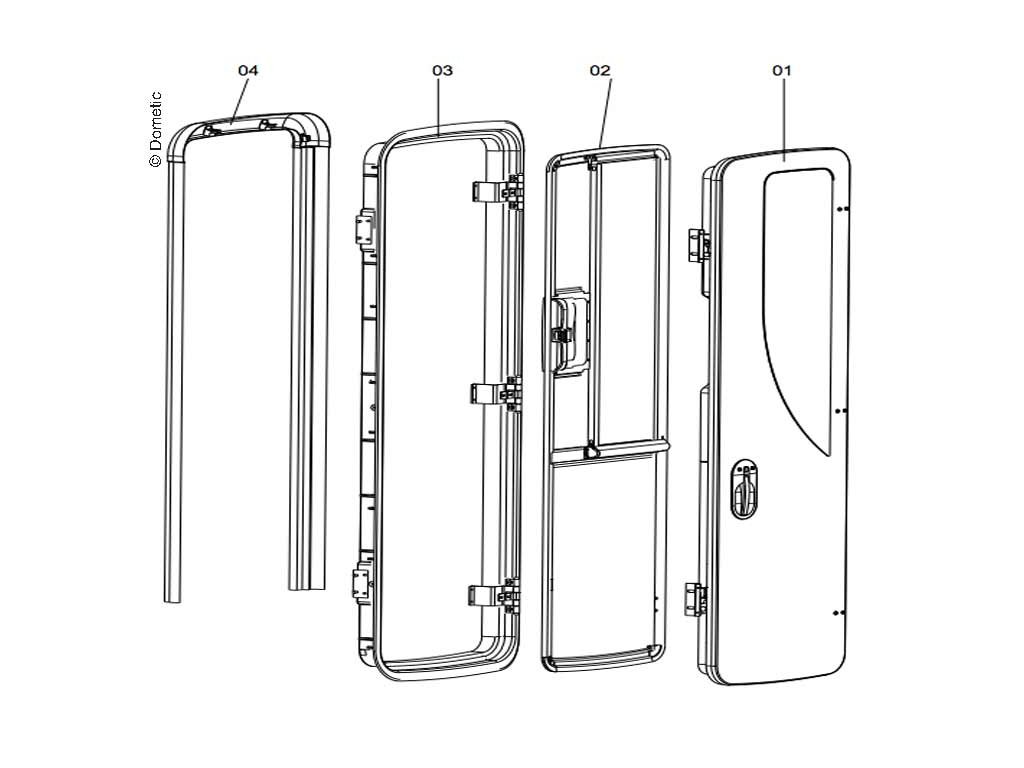 © Dometic

04

03

02

01