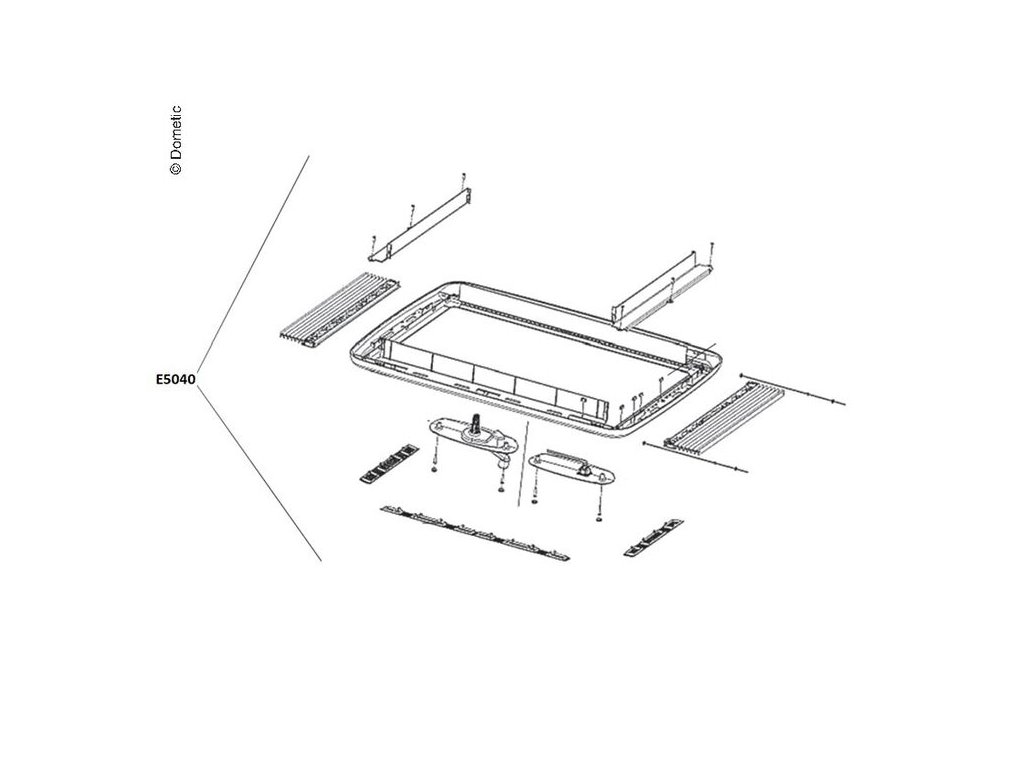 © Dometic

E5040