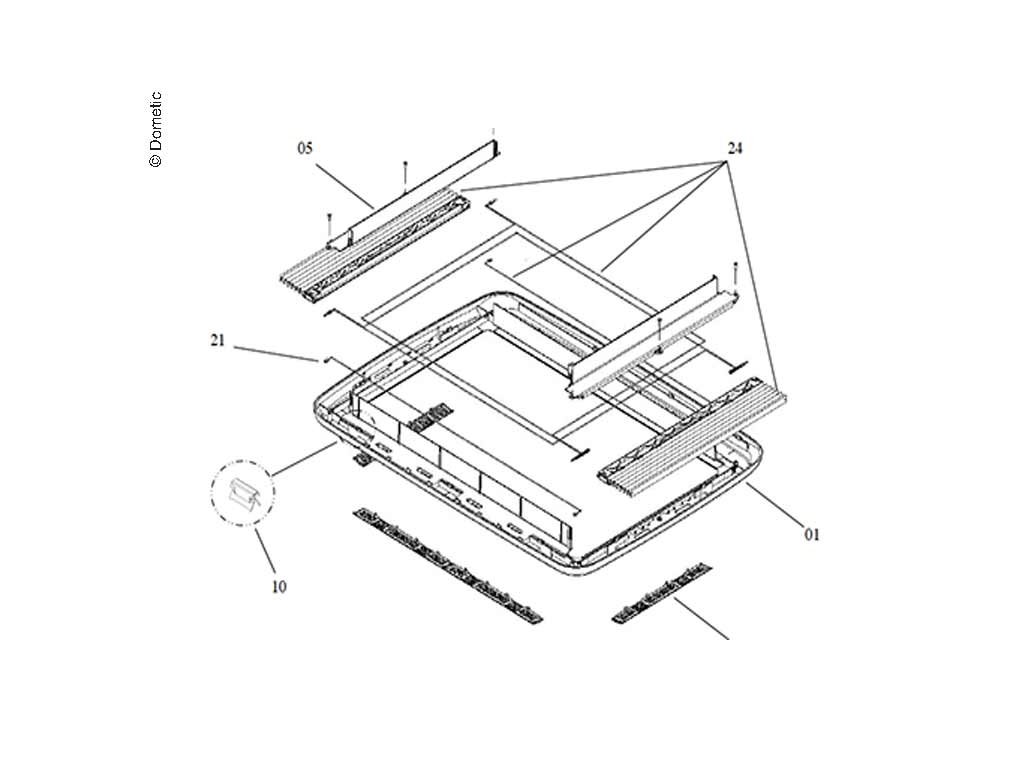 © Dometic

05

24

21

01

10