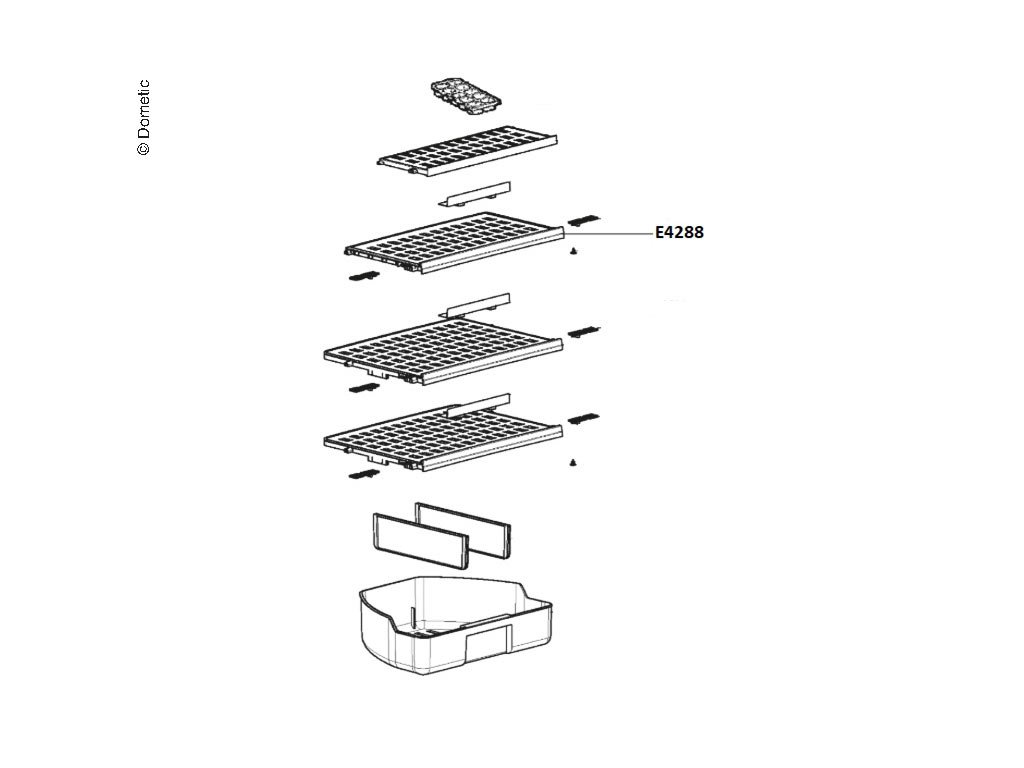 © Dometic

E4288