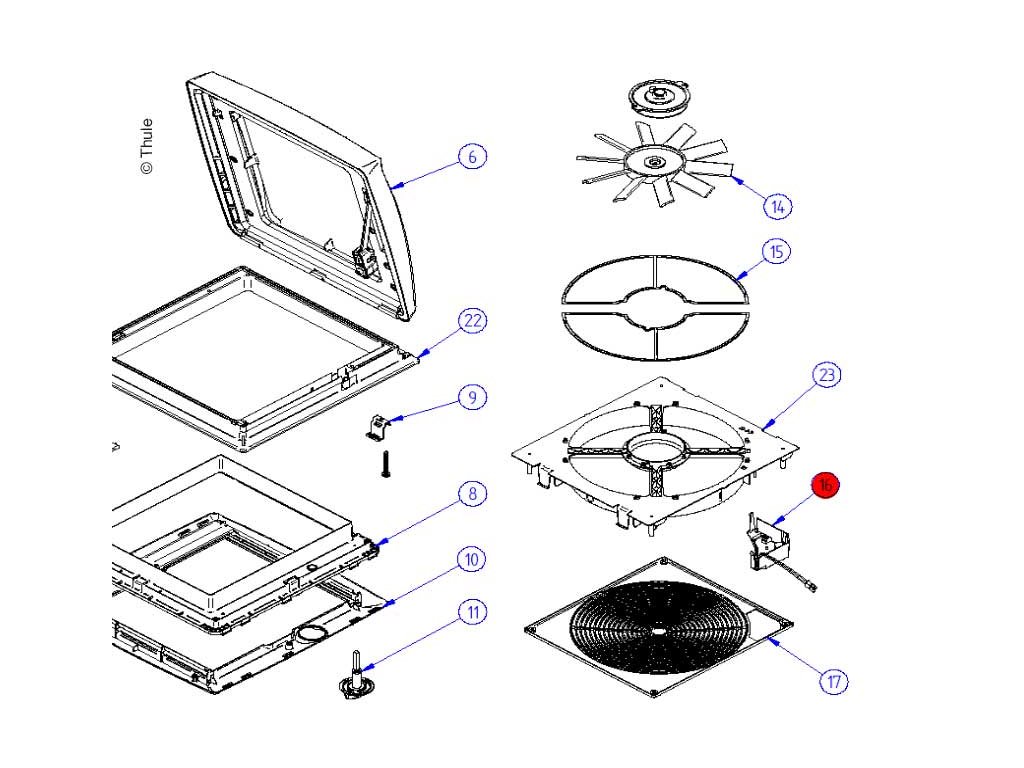 © Thule

6

14

15

22

9

23

16

8

10

11

17