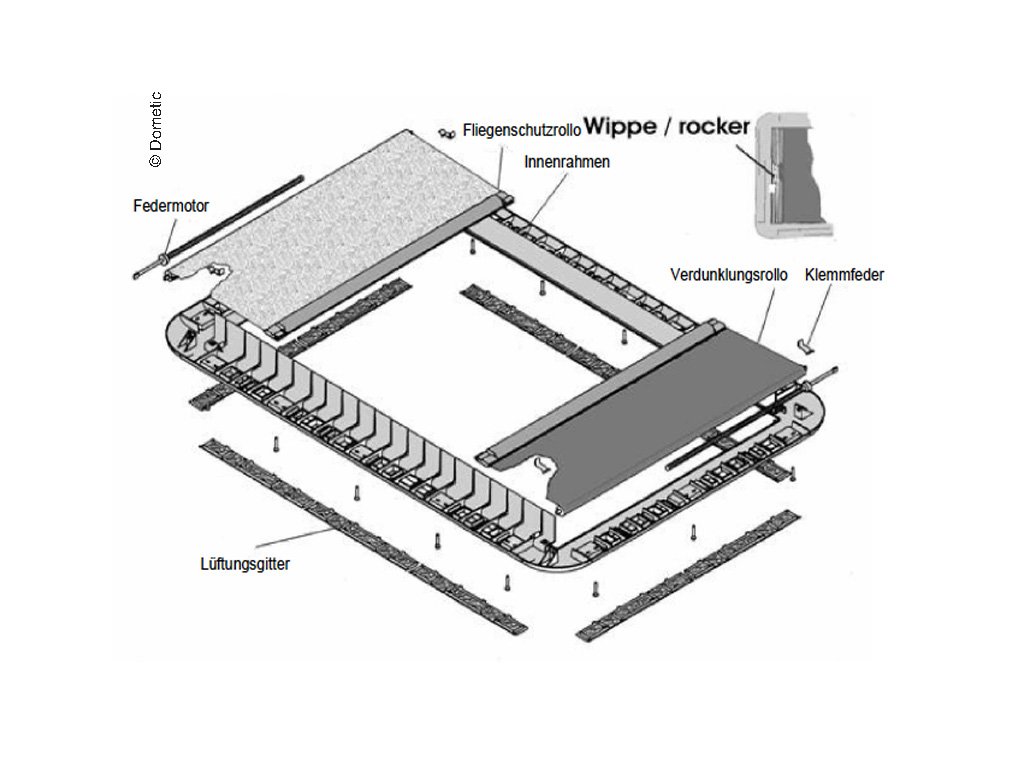 © Dometic

Fliegenschutzrollo

Wippe / rocker

Innenrahmen

Federmotor

Verdunklungsrollo

Klemmfeder

Lüftungsgitter