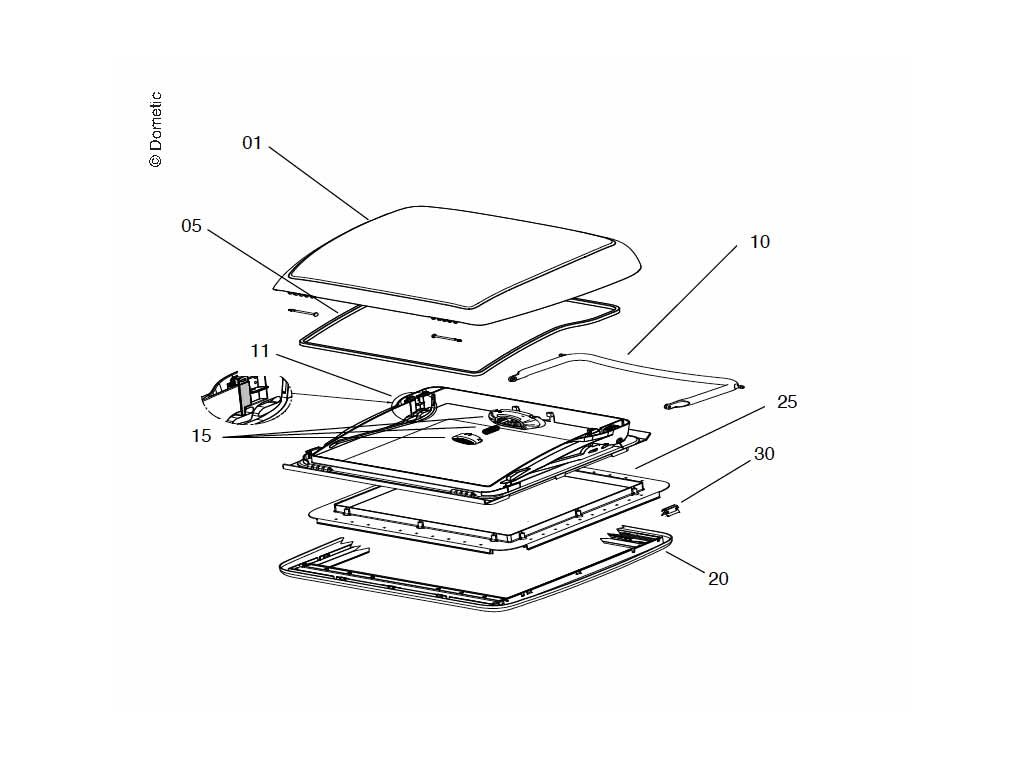 © Dometic

01

05

10

11

15

25

30

20