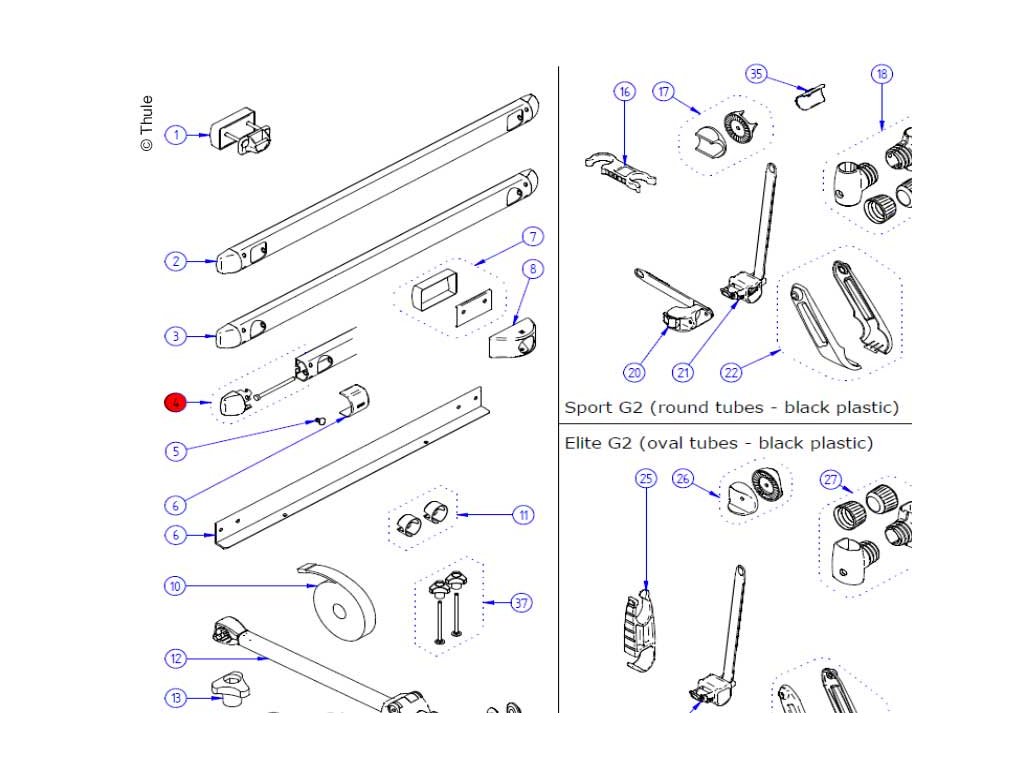 © Thule

1

2

3

4

5

6

6

7

8

10

11

12

13

37

16

17

35

18

20

21

22

Sport G2 (round tubes - black plastic)

Elite G2 (oval tubes - black plastic)

25

26

27