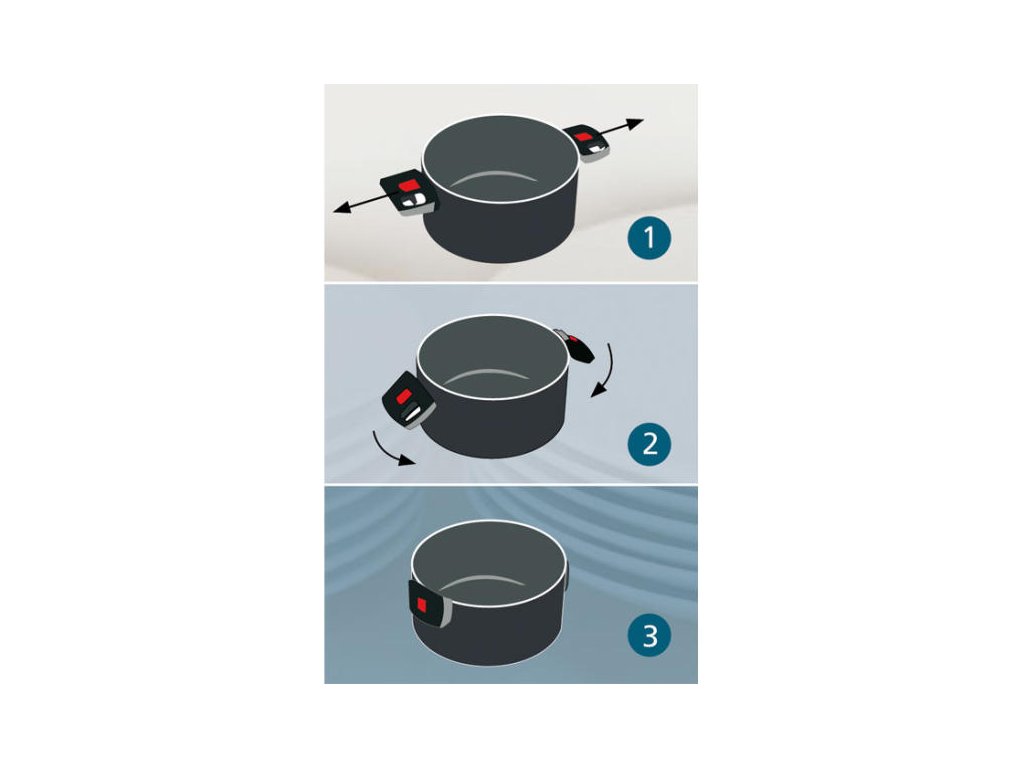 1

2

3